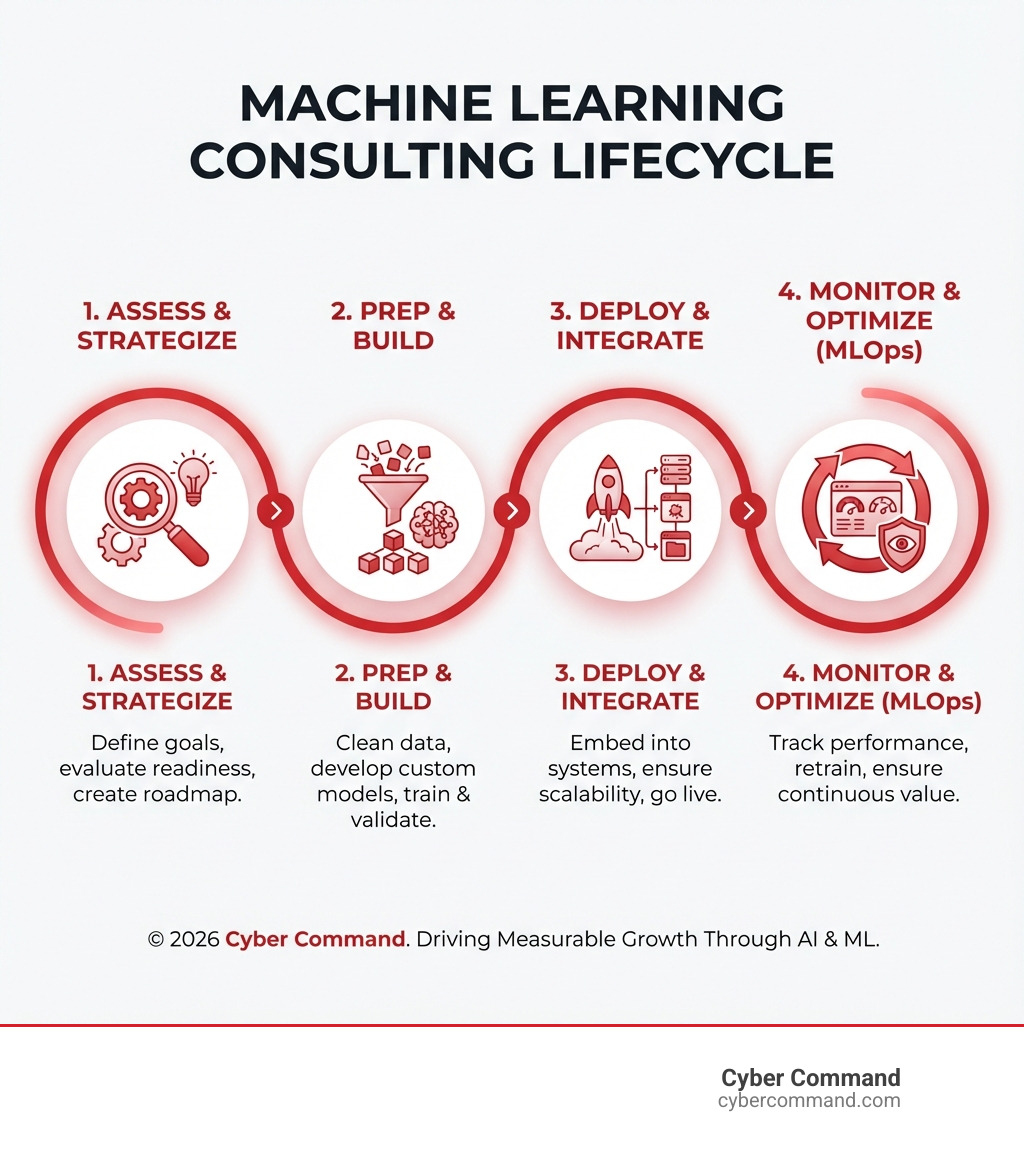 MACHINE LEARNING CONSULTING LIFECYCLE

1. ASSESS & STRATEGIZE

2. PREP & BUILD

3. DEPLOY & INTEGRATE

4. MONITOR & OPTIMIZE (MLOps)

1. ASSESS & STRATEGIZE

Define goals, evaluate readiness, create roadmap.

2. PREP & BUILD

Clean data, develop custom models, train & validate.

3. DEPLOY & INTEGRATE

Embed into systems, ensure scalability, go live.

4. MONITOR & OPTIMIZE (MLOps)

Track performance, retrain, ensure continuous value.

© 2026 Cyber Command. Driving Measurable Growth Through AI & ML.

Cyber Command
cybercommand.com