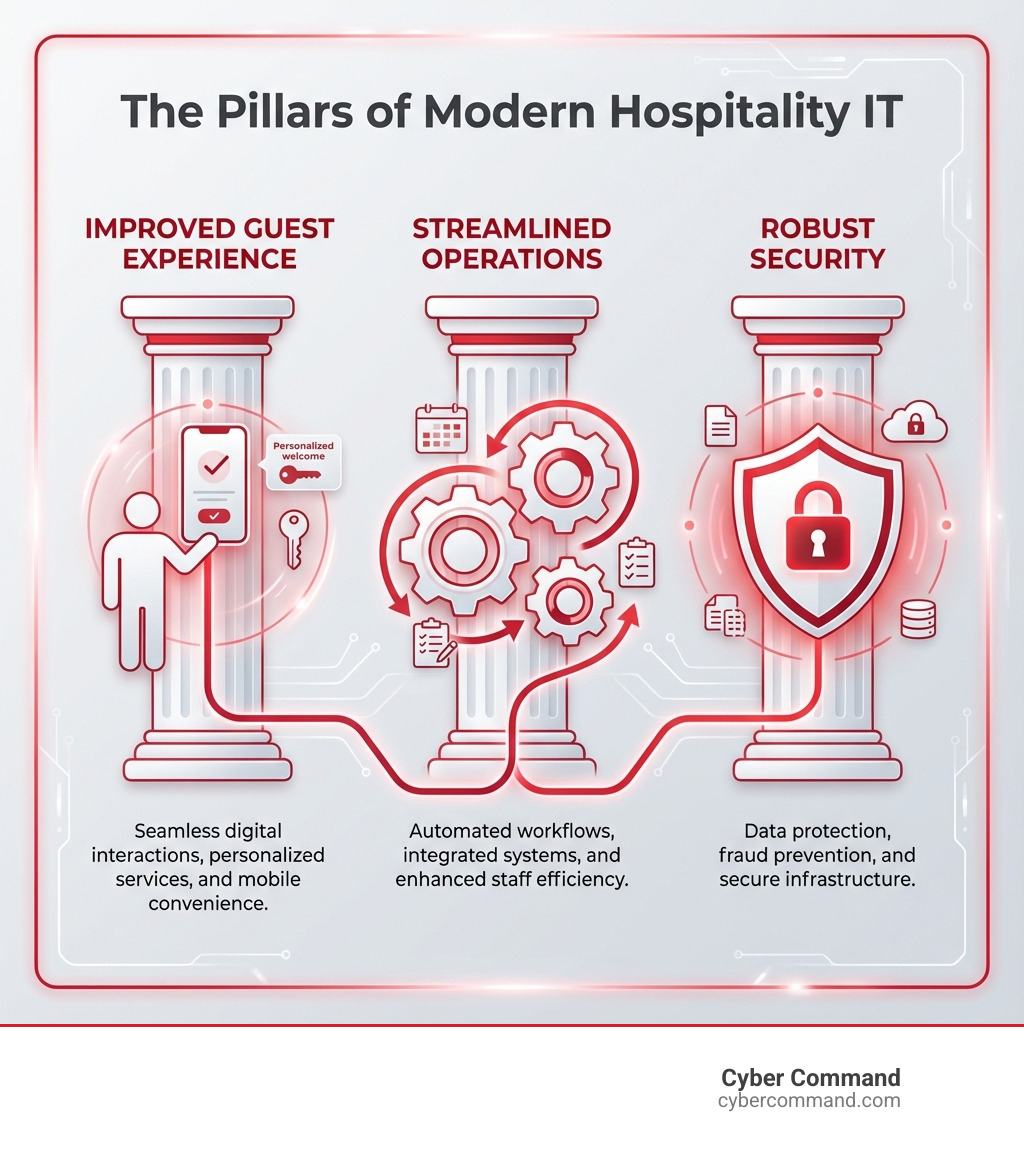 The Pillars of Modern Hospitality IT

IMPROVED GUEST EXPERIENCE

Personalized welcome

Seamless digital interactions, personalized services, and mobile convenience.

STREAMLINED OPERATIONS

Automated workflows, integrated systems, and enhanced staff efficiency.

ROBUST SECURITY

Data protection, fraud prevention, and secure infrastructure.

Cyber Command
cybercommand.com