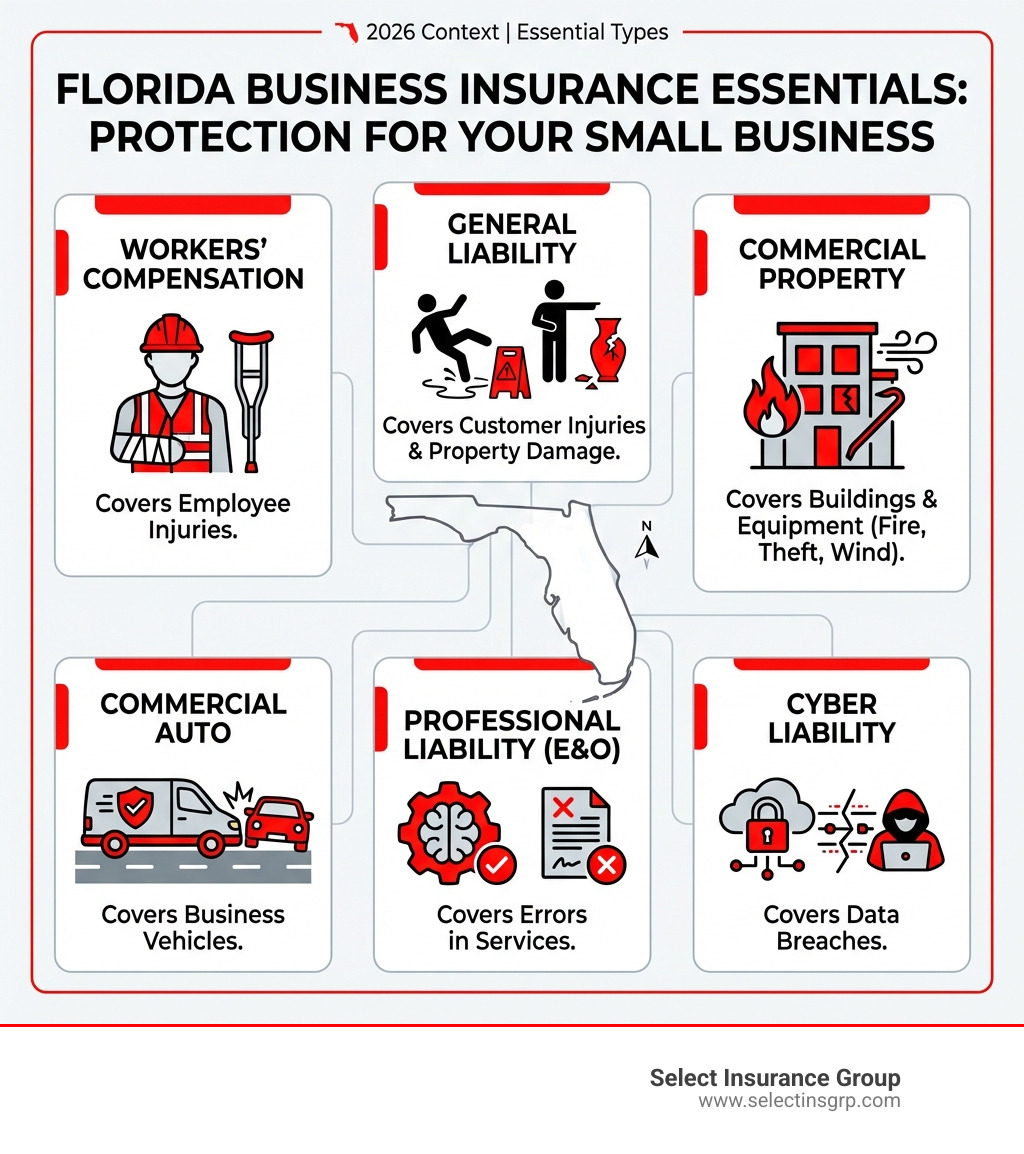 2026 Context | Essential Types

FLORIDA BUSINESS INSURANCE ESSENTIALS: PROTECTION FOR YOUR SMALL BUSINESS

WORKERS' COMPENSATION

Covers Employee Injuries.

GENERAL LIABILITY

Covers Customer Injuries & Property Damage.

COMMERCIAL PROPERTY

Covers Buildings & Equipment (Fire, Theft, Wind).

N

COMMERCIAL AUTO

Covers Business Vehicles.

PROFESSIONAL LIABILITY (E&O)

Covers Errors in Services.

CYBER LIABILITY

Covers Data Breaches.

Select Insurance Group
www.selectinsgrp.com