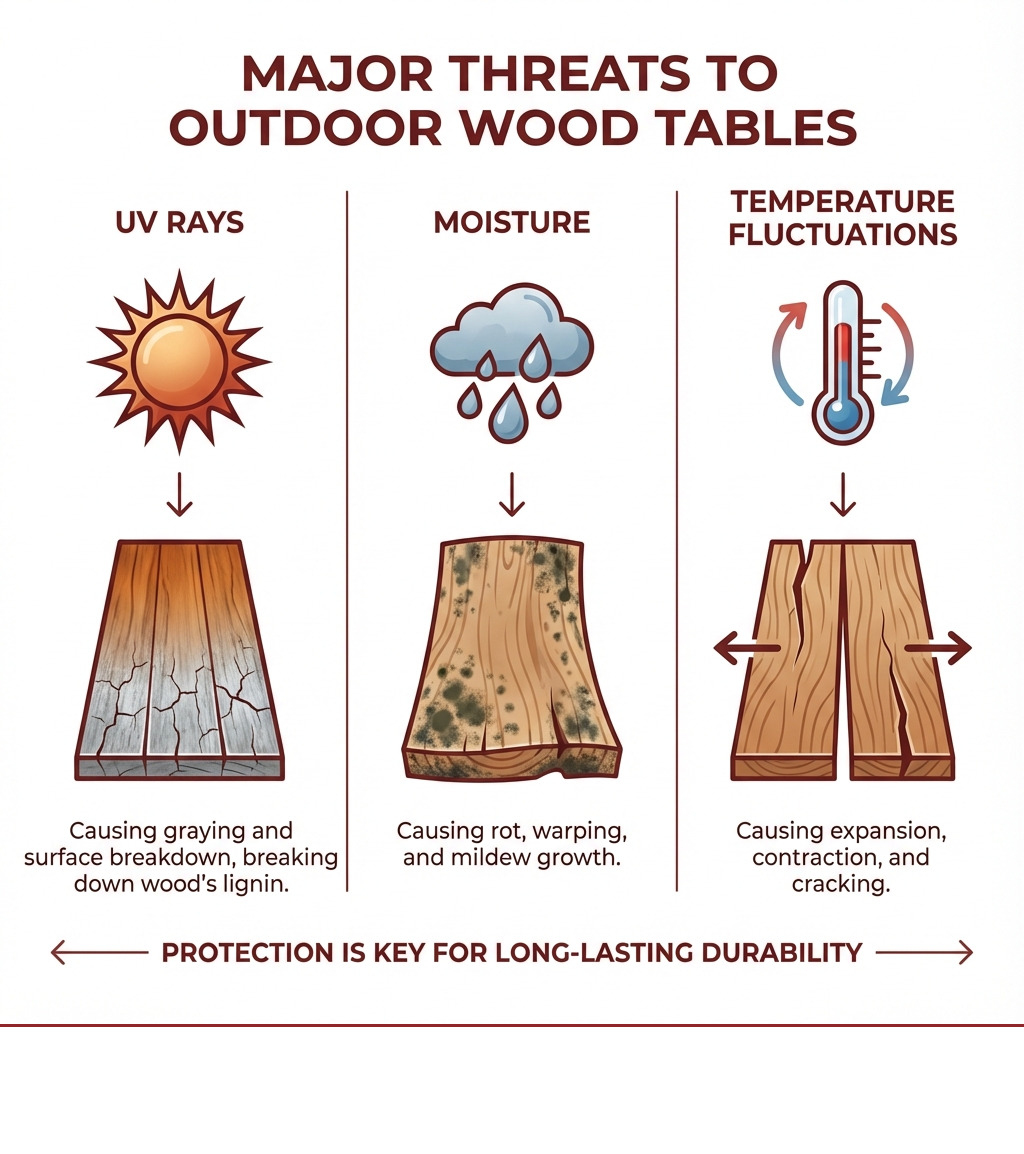 MAJOR THREATS TO OUTDOOR WOOD TABLES

UV RAYS

Causing graying and surface breakdown, breaking down wood's lignin.

MOISTURE

Causing rot, warping, and mildew growth.

TEMPERATURE FLUCTUATIONS

Causing expansion, contraction, and cracking.

PROTECTION IS KEY FOR LONG-LASTING DURABILITY