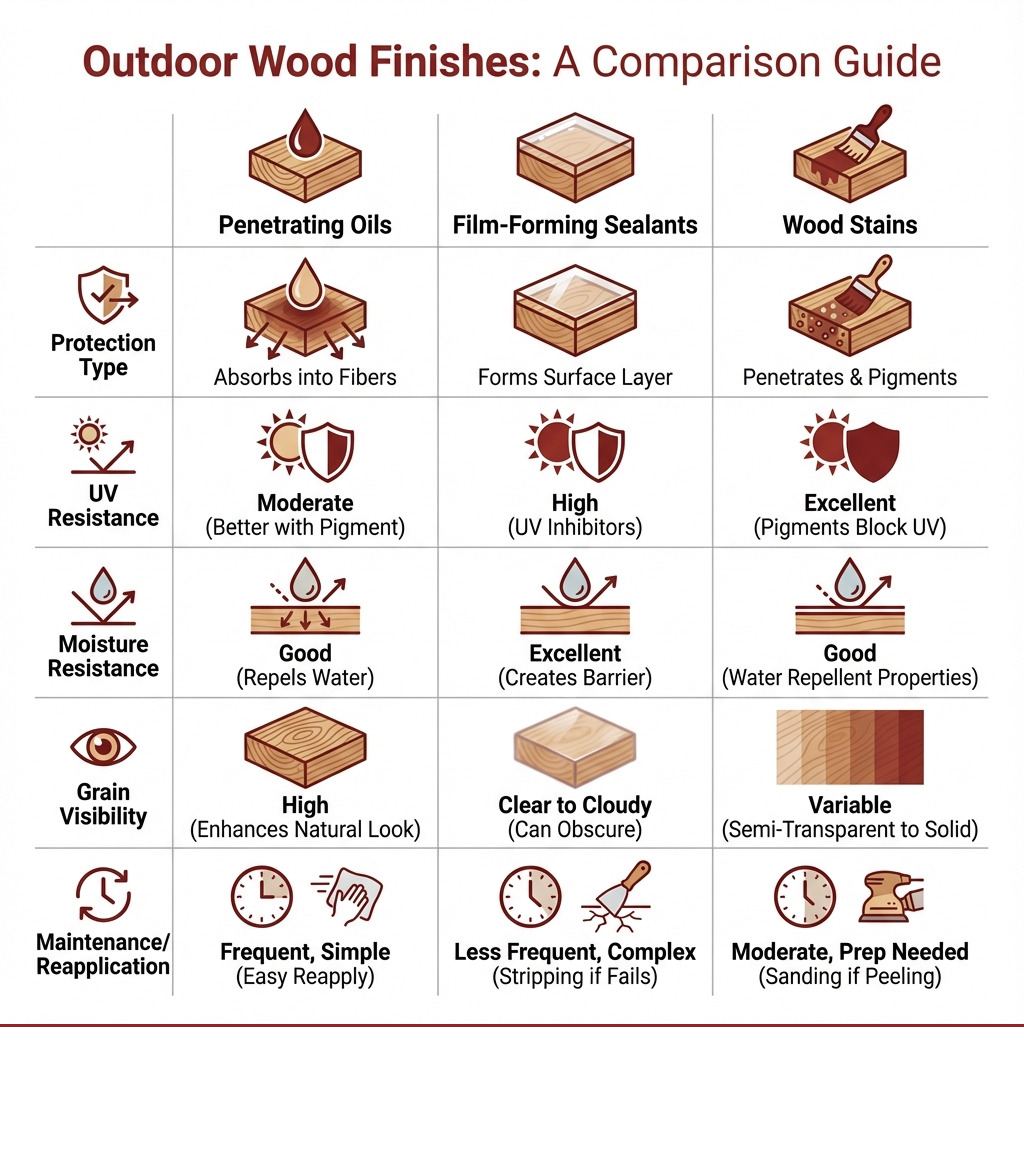 Outdoor Wood Finishes: A Comparison Guide

| | Penetrating Oils | Film-Forming Sealants | Wood Stains |
|---|---|---|---|
| Protection Type | Absorbs into Fibers | Forms Surface Layer | Penetrates & Pigments |
| UV Resistance | Moderate (Better with Pigment) | High (UV Inhibitors) | Excellent (Pigments Block UV) |
| Moisture Resistance | Good (Repels Water) | Excellent (Creates Barrier) | Good (Water Repellent Properties) |
| Grain Visibility | High (Enhances Natural Look) | Clear to Cloudy (Can Obscure) | Variable (Semi-Transparent to Solid) |
| Maintenance/ Reapplication | Frequent, Simple (Easy Reapply) | Less Frequent, Complex (Stripping if Fails) | Moderate, Prep Needed (Sanding if Peeling) |