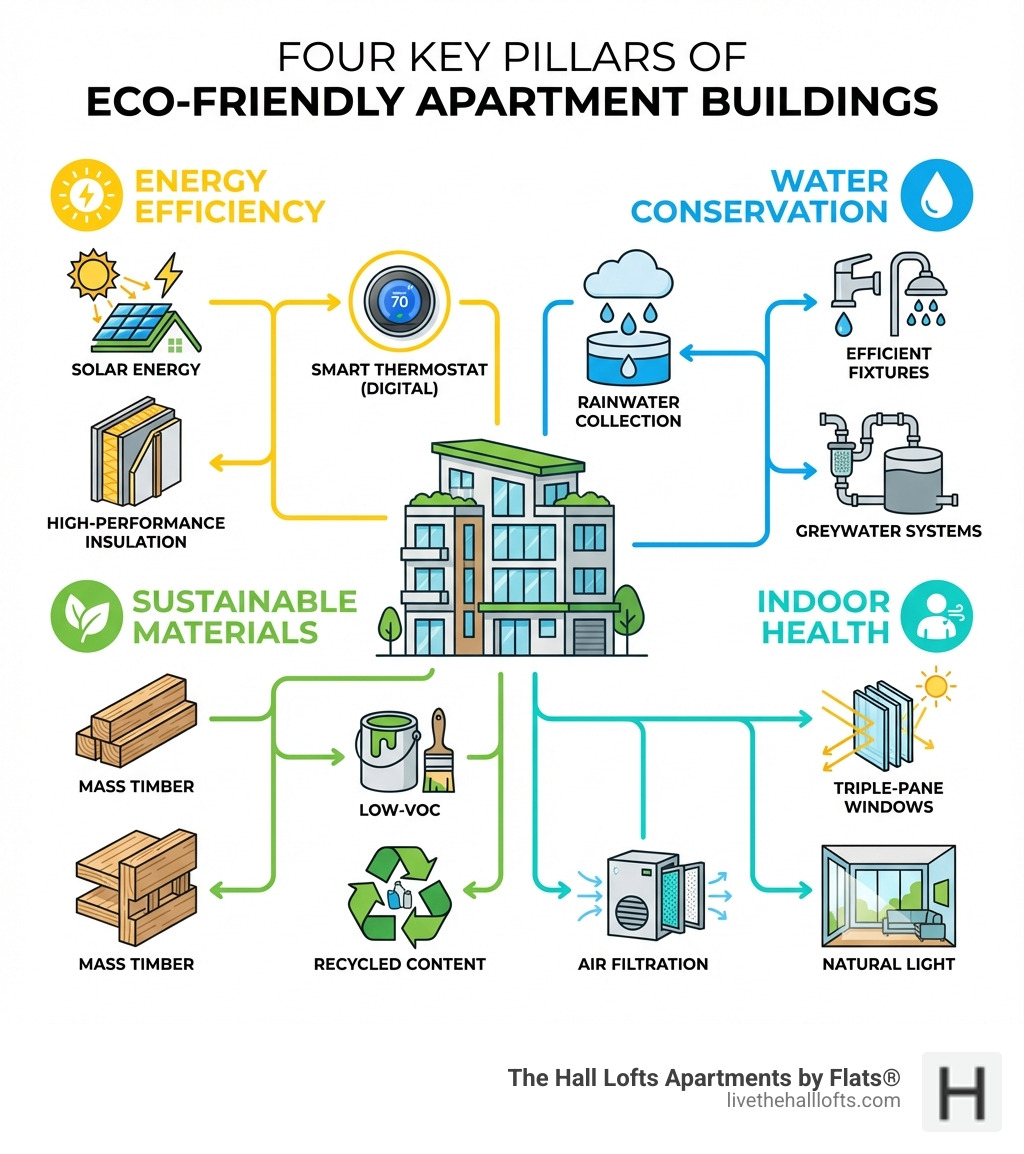 FOUR KEY PILLARS OF
ECO-FRIENDLY APARTMENT BUILDINGS

ENERGY EFFICIENCY

SOLAR ENERGY

70

SMART THERMOSTAT (DIGITAL)

HIGH-PERFORMANCE INSULATION

WATER CONSERVATION

RAINWATER COLLECTION

EFFICIENT FIXTURES

GREYWATER SYSTEMS

SUSTAINABLE MATERIALS

MASS TIMBER

LOW-VOC

MASS TIMBER

RECYCLED CONTENT

INDOOR HEALTH

TRIPLE-PANE WINDOWS

AIR FILTRATION

NATURAL LIGHT

The Hall Lofts Apartments by Flats®
livethehallofts.com

H