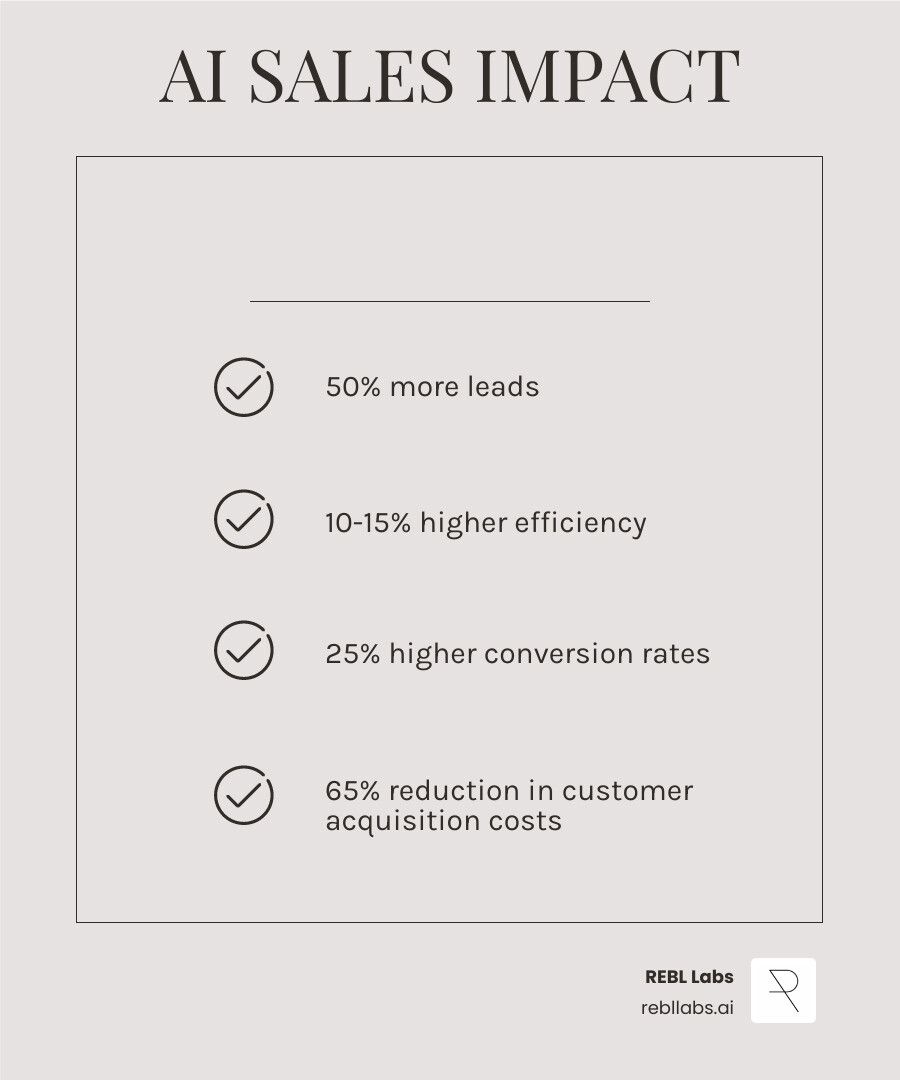 AI SALES IMPACT

50% more leads

10-15% higher efficiency

25% higher conversion rates

65% reduction in customer acquisition costs

REBL Labs
rebllabs.ai