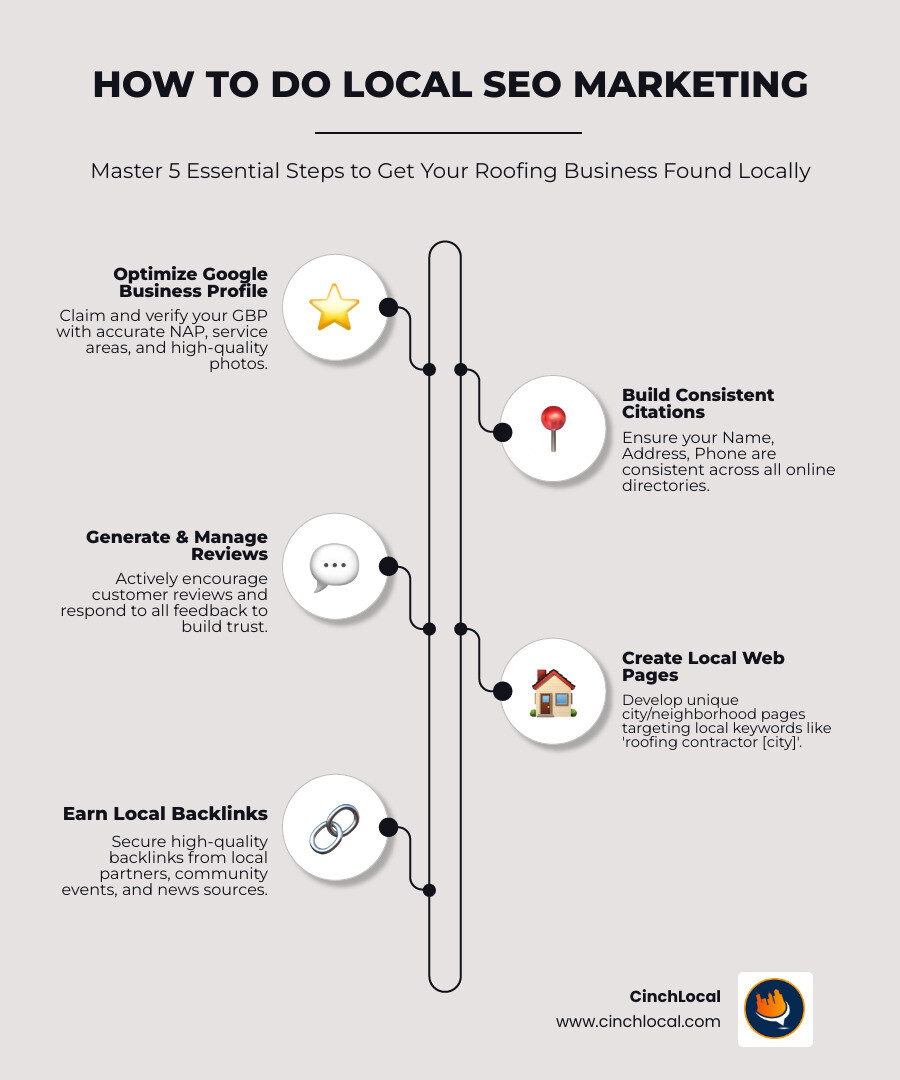 HOW TO DO LOCAL SEO MARKETING

Master 5 Essential Steps to Get Your Roofing Business Found Locally

Optimize Google Business Profile

Claim and verify your GBP with accurate NAP, service areas, and high-quality photos.

Build Consistent Citations

Ensure your Name, Address, Phone are consistent across all online directories.

Generate & Manage Reviews

Actively encourage customer reviews and respond to all feedback to build trust.

Create Local Web Pages

Develop unique city/neighborhood pages targeting local keywords like 'roofing contractor [city]'.

Earn Local Backlinks

Secure high-quality backlinks from local partners, community events, and news sources.

CinchLocal
www.cinchlocal.com