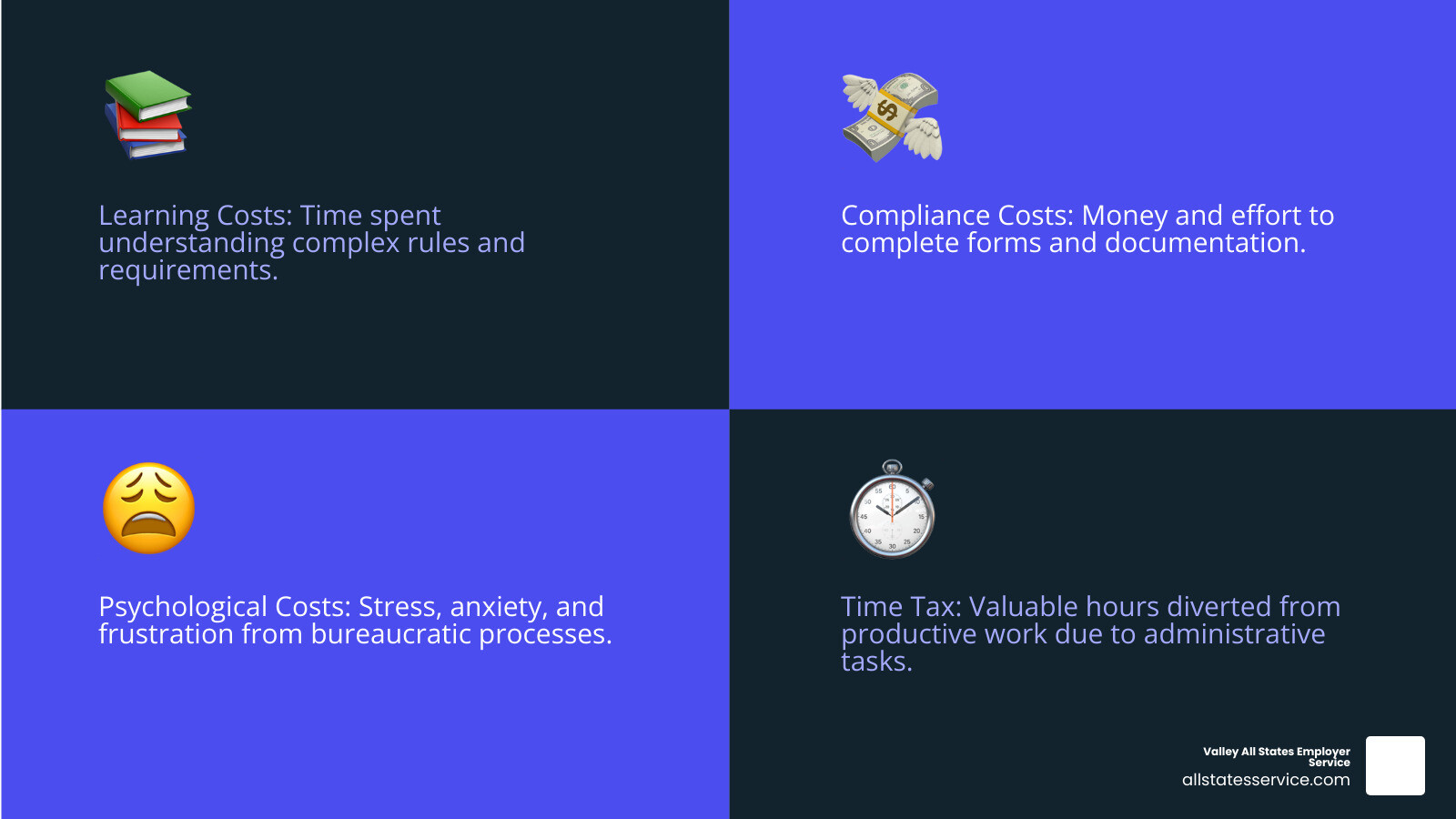 Learning Costs: Time spent understanding complex rules and requirements.

Compliance Costs: Money and effort to complete forms and documentation.

Psychological Costs: Stress, anxiety, and frustration from bureaucratic processes.

Time Tax: Valuable hours diverted from productive work due to administrative tasks.

Valley All States Employer Service
allstatesservice.com