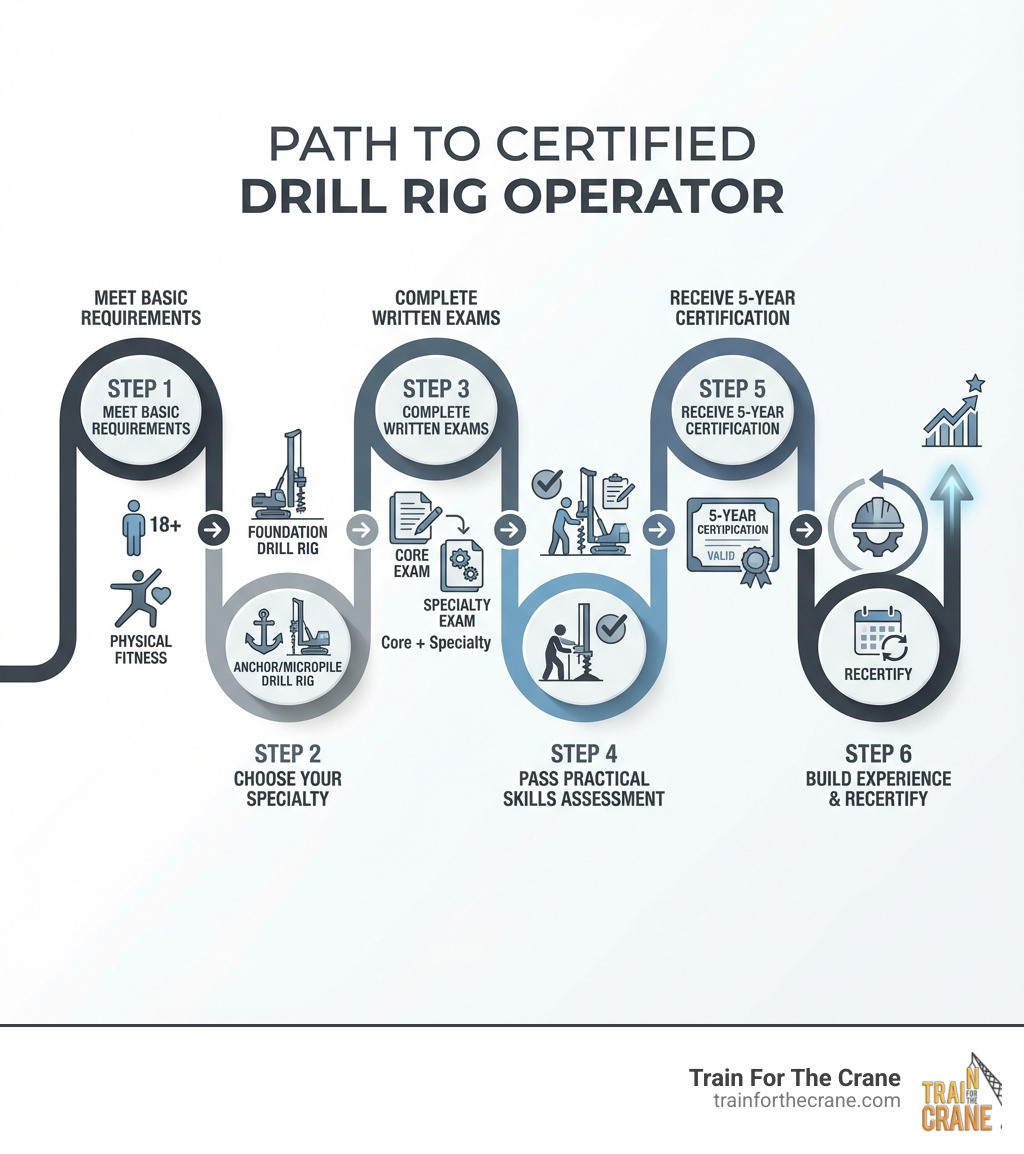 PATH TO CERTIFIED
DRILL RIG OPERATOR

MEET BASIC REQUIREMENTS

STEP 1
MEET BASIC REQUIREMENTS

18+

PHYSICAL FITNESS

FOUNDATION DRILL RIG

ANCHOR/MICROPILE DRILL RIG

STEP 2
CHOOSE YOUR SPECIALTY

COMPLETE WRITTEN EXAMS

STEP 3
COMPLETE WRITTEN EXAMS

CORE EXAM

SPECIALTY EXAM

Core + Specialty

STEP 4
PASS PRACTICAL SKILLS ASSESSMENT

RECEIVE 5-YEAR CERTIFICATION

STEP 5
RECEIVE 5-YEAR CERTIFICATION

5-YEAR CERTIFICATION
VALID

RECERTIFY

STEP 6
BUILD EXPERIENCE & RECERTIFY

Train For The Crane
trainforthecrane.com

TRAIN FOR THE CRANE