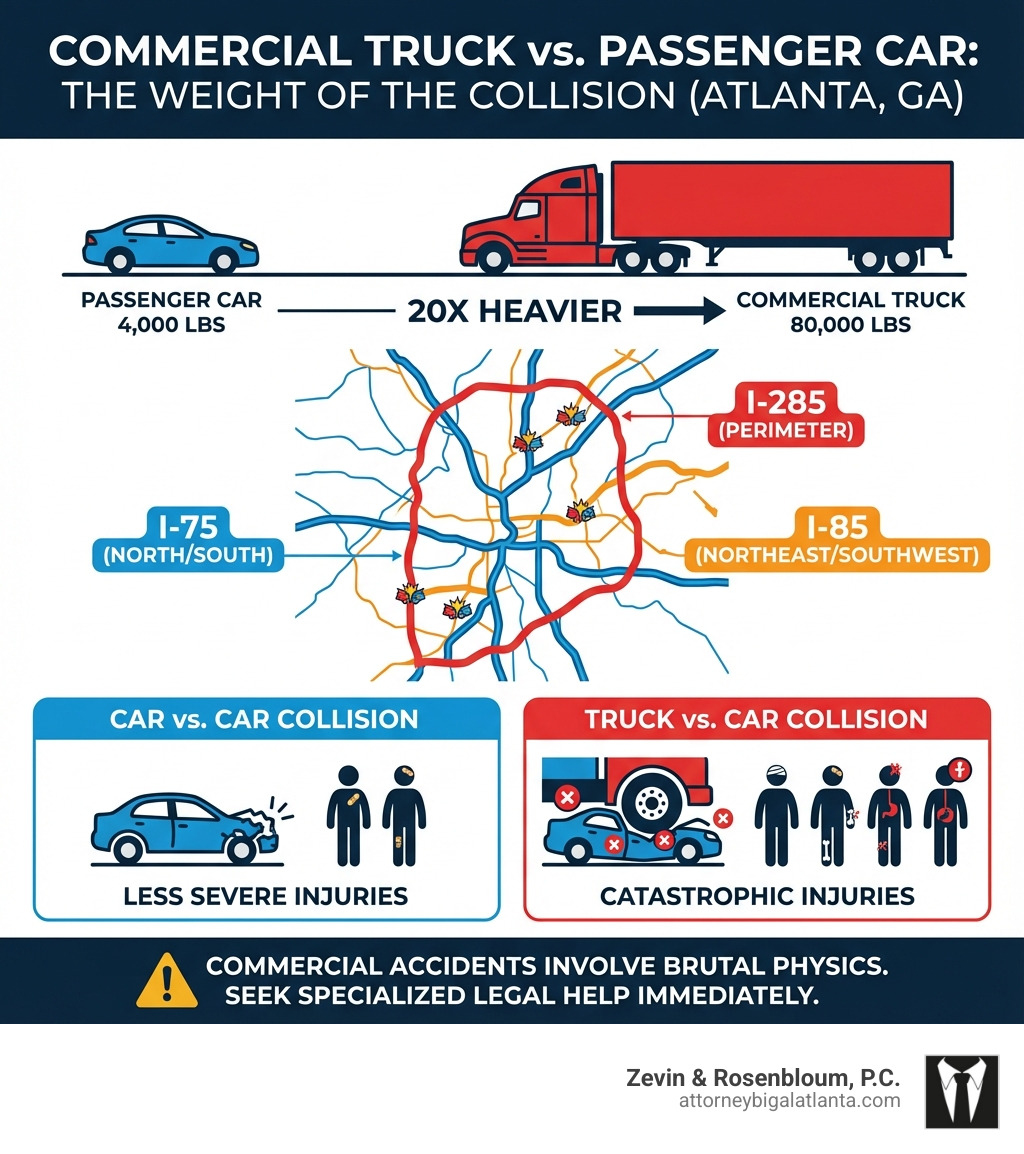 COMMERCIAL TRUCK vs. PASSENGER CAR:
THE WEIGHT OF THE COLLISION (ATLANTA, GA)

PASSENGER CAR
4,000 LBS

20X HEAVIER

COMMERCIAL TRUCK
80,000 LBS

I-285
(PERIMETER)

I-75
(NORTH/SOUTH)

I-85
(NORTHEAST/SOUTHWEST)

CAR vs. CAR COLLISION

LESS SEVERE INJURIES

TRUCK vs. CAR COLLISION

CATASTROPHIC INJURIES

COMMERCIAL ACCIDENTS INVOLVE BRUTAL PHYSICS.
SEEK SPECIALIZED LEGAL HELP IMMEDIATELY.

Zevin & Rosenbloum, P.C.
attorneybigalatlanta.com