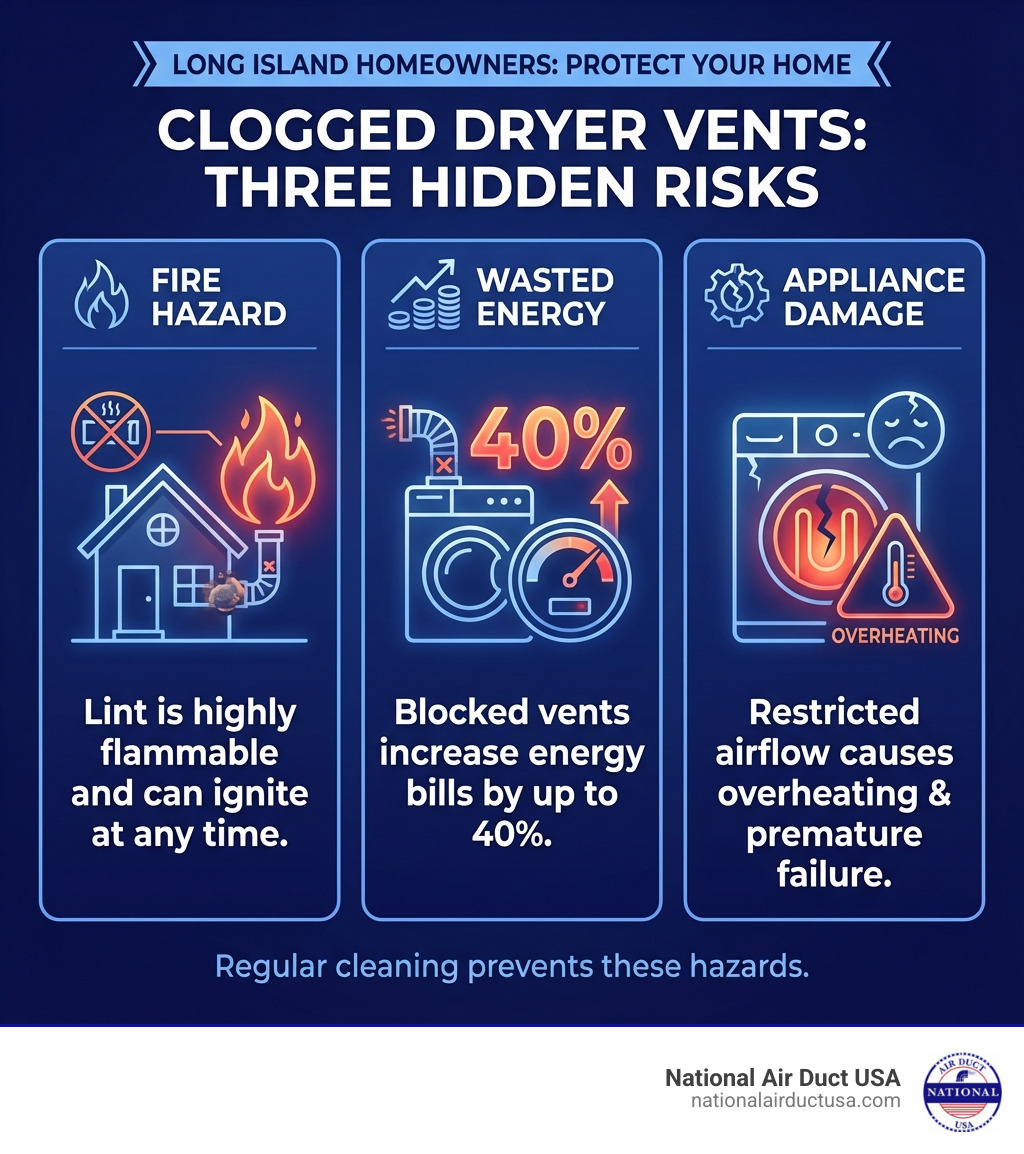 LONG ISLAND HOMEOWNERS: PROTECT YOUR HOME

CLOGGED DRYER VENTS: THREE HIDDEN RISKS

FIRE HAZARD

Lint is highly flammable and can ignite at any time.

WASTED ENERGY

40%

Blocked vents increase energy bills by up to 40%.

APPLIANCE DAMAGE

OVERHEATING

Restricted airflow causes overheating & premature failure.

Regular cleaning prevents these hazards.

National Air Duct USA
nationalairductusa.com

AIR DUCT
NATIONAL
USA