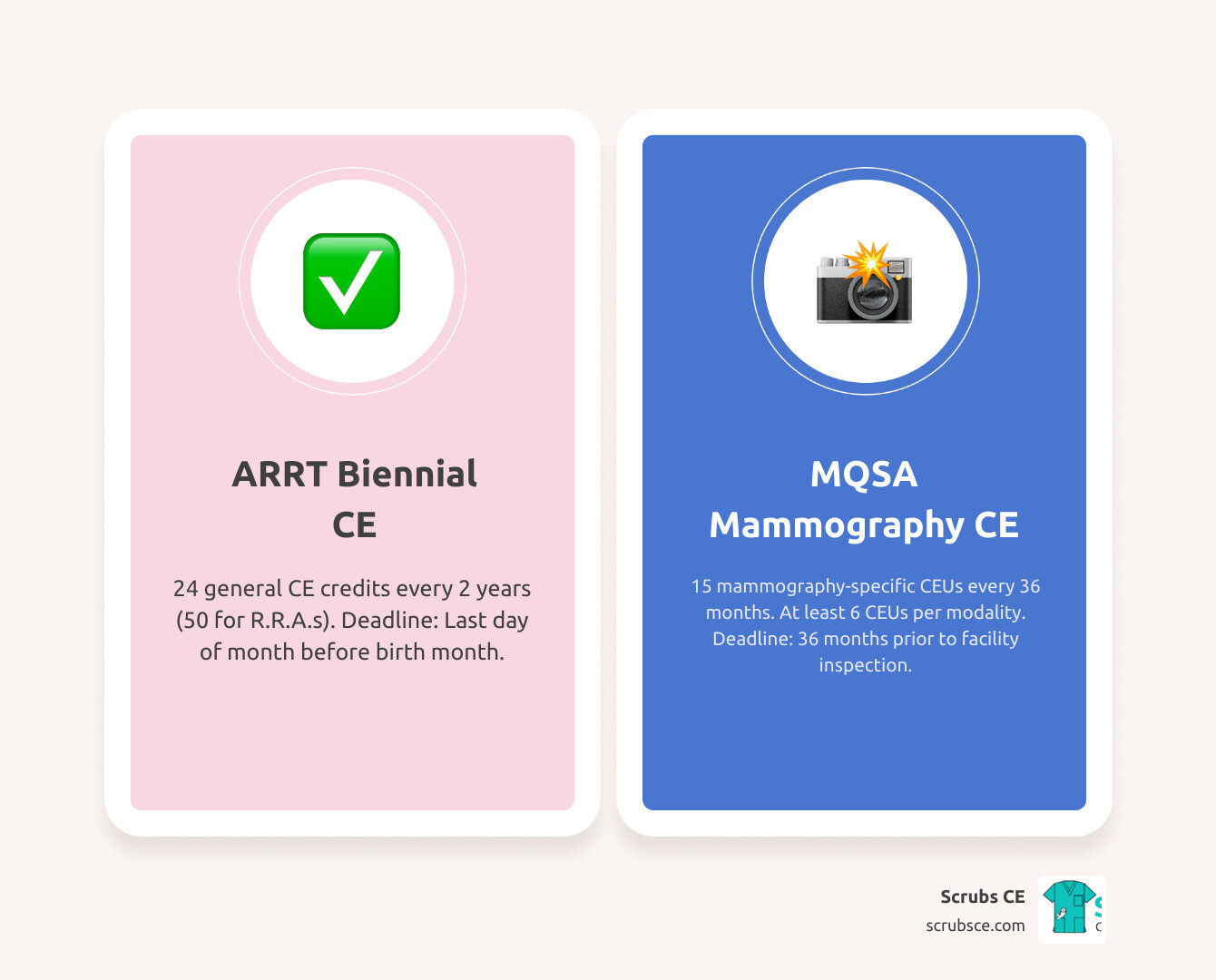 ARRT Biennial CE

24 general CE credits every 2 years (50 for R.R.A.s). Deadline: Last day of month before birth month.

MQSA Mammography CE

15 mammography-specific CEUs every 36 months. At least 6 CEUs per modality. Deadline: 36 months prior to facility inspection.

Scrubs CE
scrubsce.com