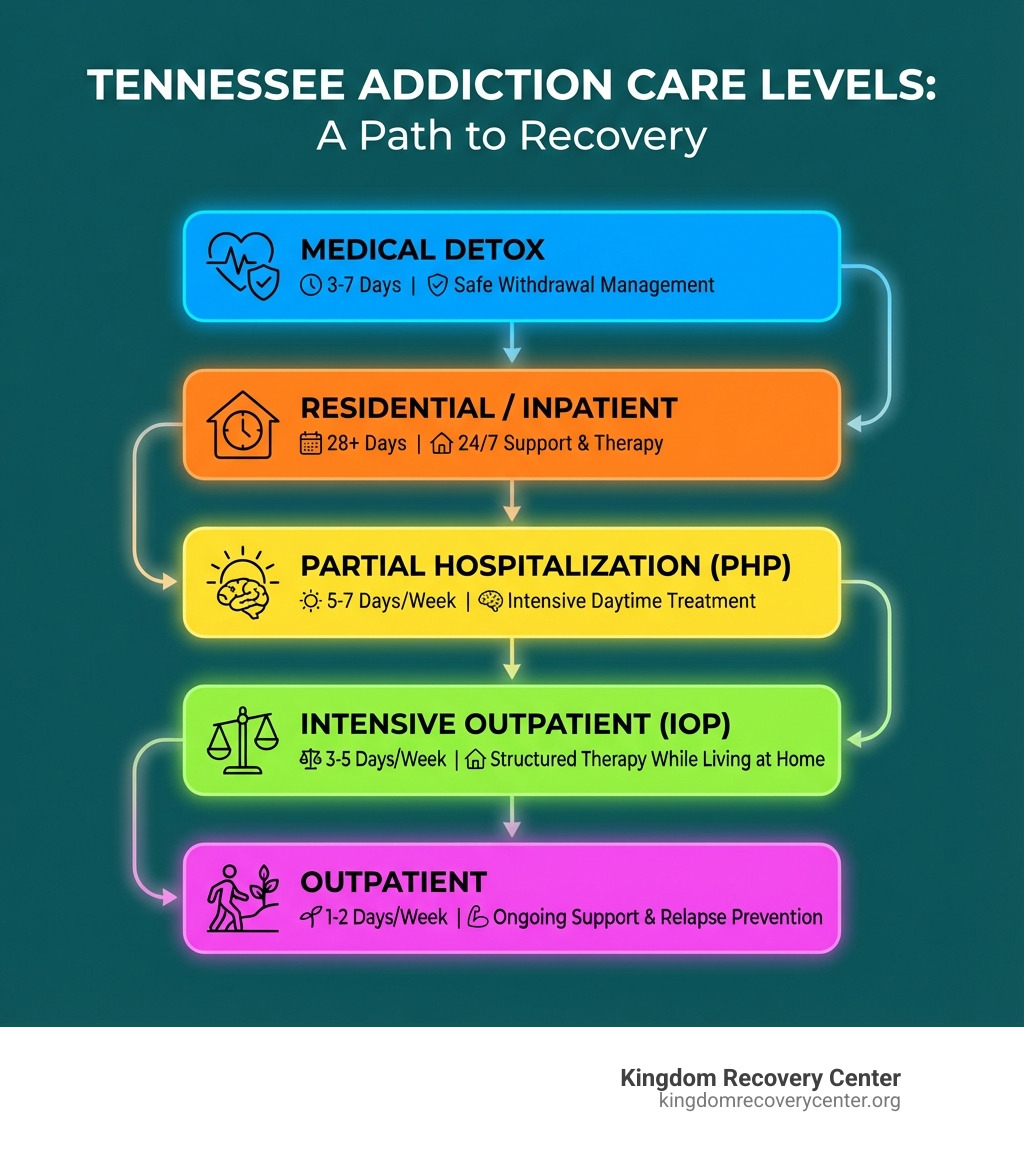 TENNESSEE ADDICTION CARE LEVELS:
A Path to Recovery

MEDICAL DETOX
3-7 Days | Safe Withdrawal Management

RESIDENTIAL / INPATIENT
28+ Days | 24/7 Support & Therapy

PARTIAL HOSPITALIZATION (PHP)
5-7 Days/Week | Intensive Daytime Treatment

INTENSIVE OUTPATIENT (IOP)
3-5 Days/Week | Structured Therapy While Living at Home

OUTPATIENT
1-2 Days/Week | Ongoing Support & Relapse Prevention

Kingdom Recovery Center
kingdomrecoverycenter.org