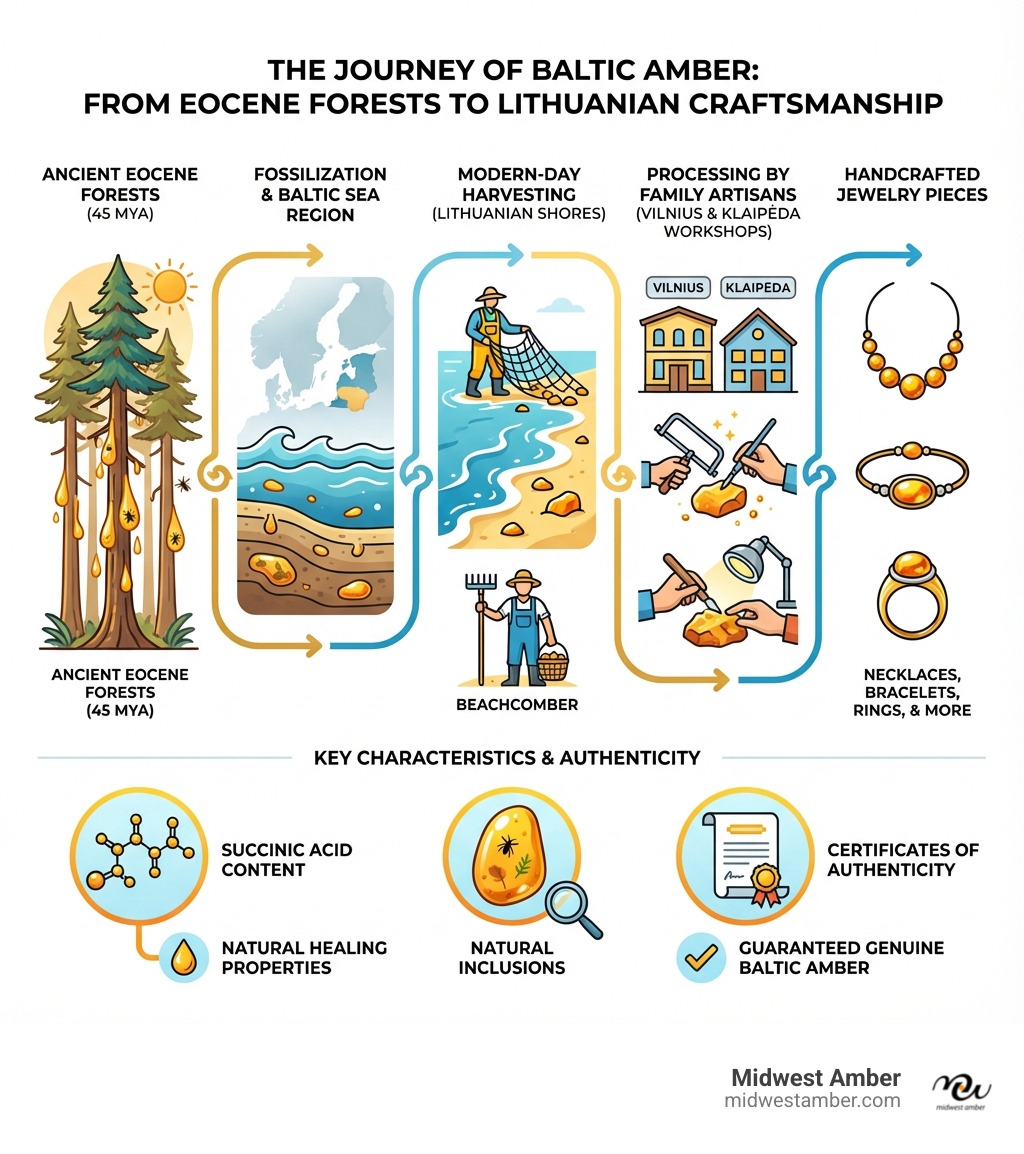 THE JOURNEY OF BALTIC AMBER:
FROM EOCENE FORESTS TO LITHUANIAN CRAFTSMANSHIP

ANCIENT EOCENE FORESTS (45 MYA)

FOSSILIZATION & BALTIC SEA REGION

MODERN-DAY HARVESTING (LITHUANIAN SHORES)

PROCESSING BY FAMILY ARTISANS (VILNIUS & KLAIPĖDA WORKSHOPS)

HANDCRAFTED JEWELRY PIECES

VILNIUS

KLAIPĖDA

ANCIENT EOCENE FORESTS (45 MYA)

BEACHCOMBER

NECKLACES, BRACELETS, RINGS, & MORE

KEY CHARACTERISTICS & AUTHENTICITY

SUCCINIC ACID CONTENT

NATURAL HEALING PROPERTIES

NATURAL INCLUSIONS

CERTIFICATES OF AUTHENTICITY

GUARANTEED GENUINE BALTIC AMBER

Midwest Amber
midwestamber.com

midwest amber