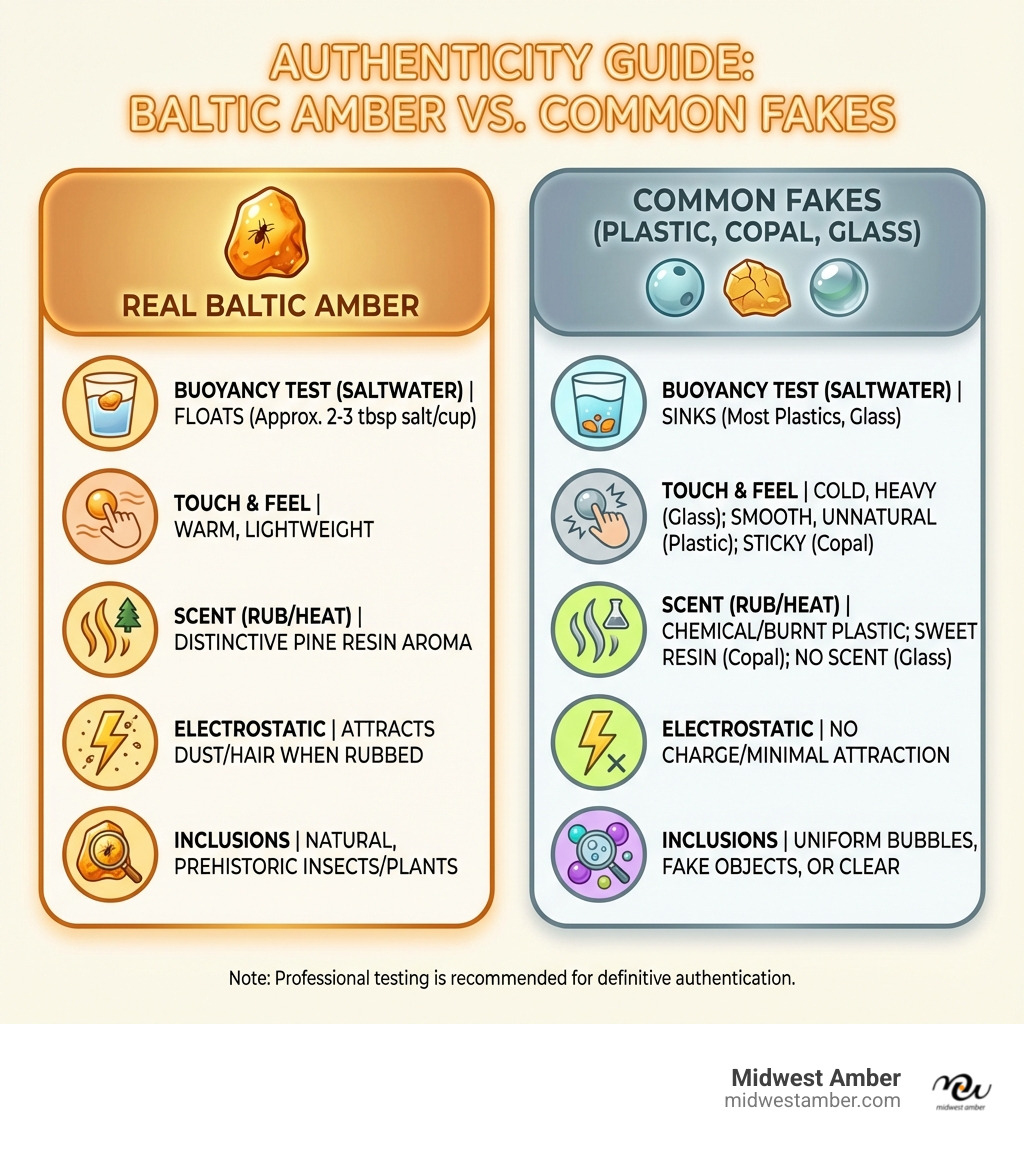 AUTHENTICITY GUIDE:
BALTIC AMBER VS. COMMON FAKES

REAL BALTIC AMBER

BUOYANCY TEST (SALTWATER) | FLOATS (Approx. 2-3 tbsp salt/cup)

TOUCH & FEEL | WARM, LIGHTWEIGHT

SCENT (RUB/HEAT) | DISTINCTIVE PINE RESIN AROMA

ELECTROSTATIC | ATTRACTS DUST/HAIR WHEN RUBBED

INCLUSIONS | NATURAL, PREHISTORIC INSECTS/PLANTS

COMMON FAKES (PLASTIC, COPAL, GLASS)

BUOYANCY TEST (SALTWATER) | SINKS (Most Plastics, Glass)

TOUCH & FEEL | COLD, HEAVY (Glass); SMOOTH, UNNATURAL (Plastic); STICKY (Copal)

SCENT (RUB/HEAT) | CHEMICAL/BURNT PLASTIC; SWEET RESIN (Copal); NO SCENT (Glass)

ELECTROSTATIC | NO CHARGE/MINIMAL ATTRACTION

INCLUSIONS | UNIFORM BUBBLES, FAKE OBJECTS, OR CLEAR

Note: Professional testing is recommended for definitive authentication.

Midwest Amber
midwestamber.com
midwest amber