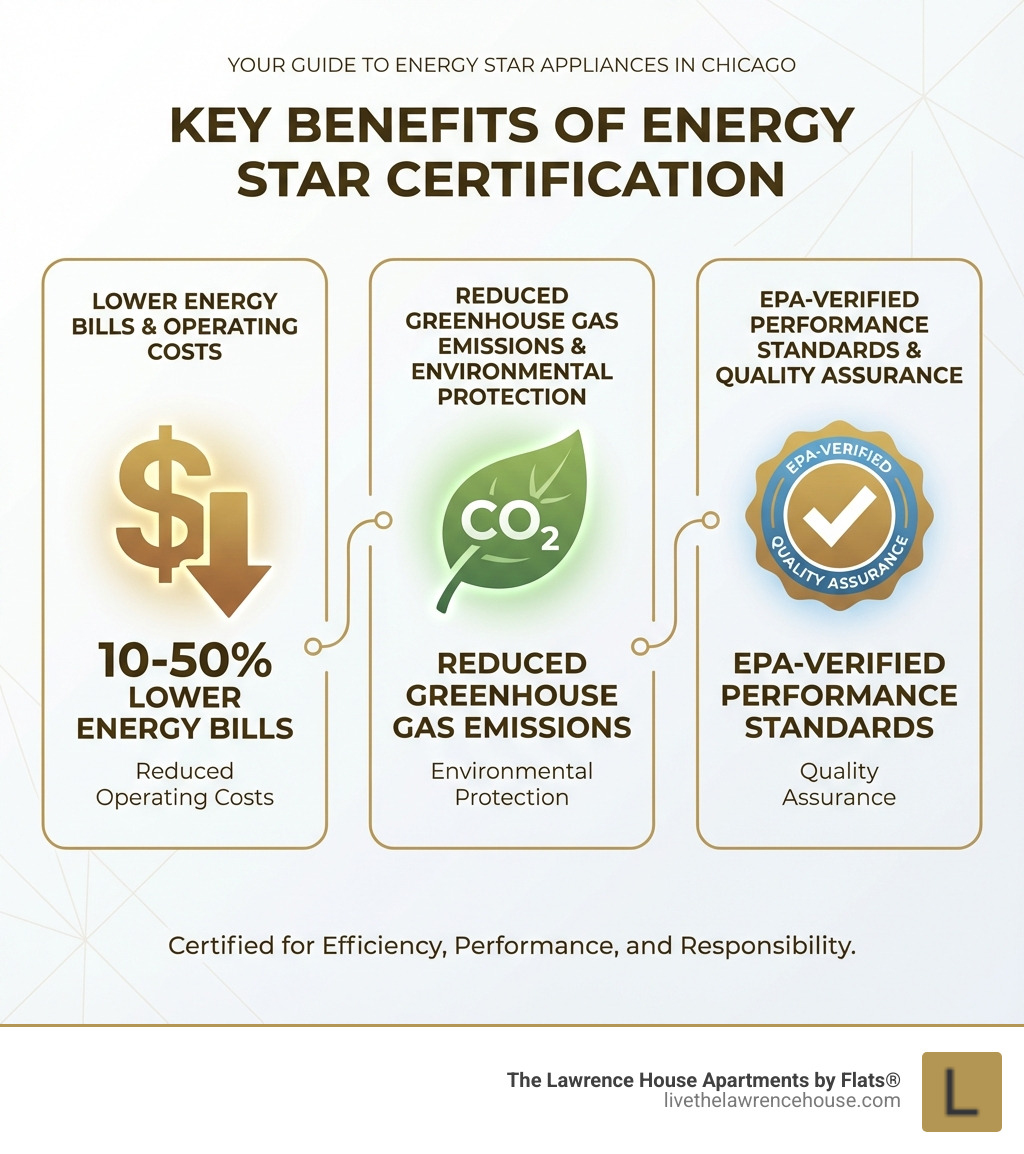 YOUR GUIDE TO ENERGY STAR APPLIANCES IN CHICAGO

KEY BENEFITS OF ENERGY STAR CERTIFICATION

LOWER ENERGY BILLS & OPERATING COSTS

$

10-50% LOWER ENERGY BILLS

Reduced Operating Costs

REDUCED GREENHOUSE GAS EMISSIONS & ENVIRONMENTAL PROTECTION

$CO_2$

REDUCED GREENHOUSE GAS EMISSIONS

Environmental Protection

EPA-VERIFIED PERFORMANCE STANDARDS & QUALITY ASSURANCE

EPA-VERIFIED QUALITY ASSURANCE

EPA-VERIFIED PERFORMANCE STANDARDS

Quality Assurance

Certified for Efficiency, Performance, and Responsibility.

The Lawrence House Apartments by Flats®
livethelawrencehouse.com

L