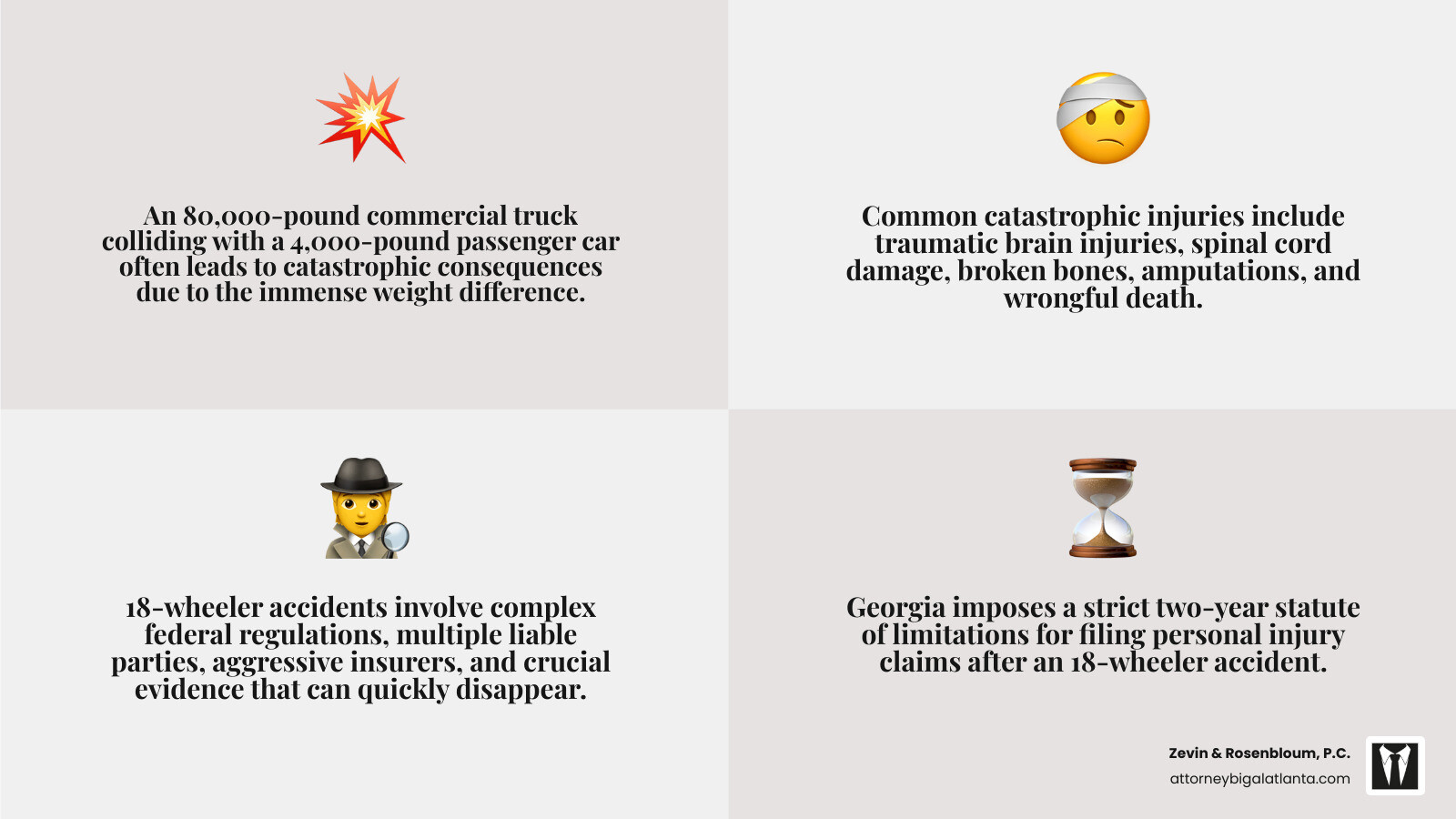 An 80,000-pound commercial truck colliding with a 4,000-pound passenger car often leads to catastrophic consequences due to the immense weight difference.

Common catastrophic injuries include traumatic brain injuries, spinal cord damage, broken bones, amputations, and wrongful death.

18-wheeler accidents involve complex federal regulations, multiple liable parties, aggressive insurers, and crucial evidence that can quickly disappear.

Georgia imposes a strict two-year statute of limitations for filing personal injury claims after an 18-wheeler accident.

Zevin & Rosenbloum, P.C.
attorneybigalatlanta.com