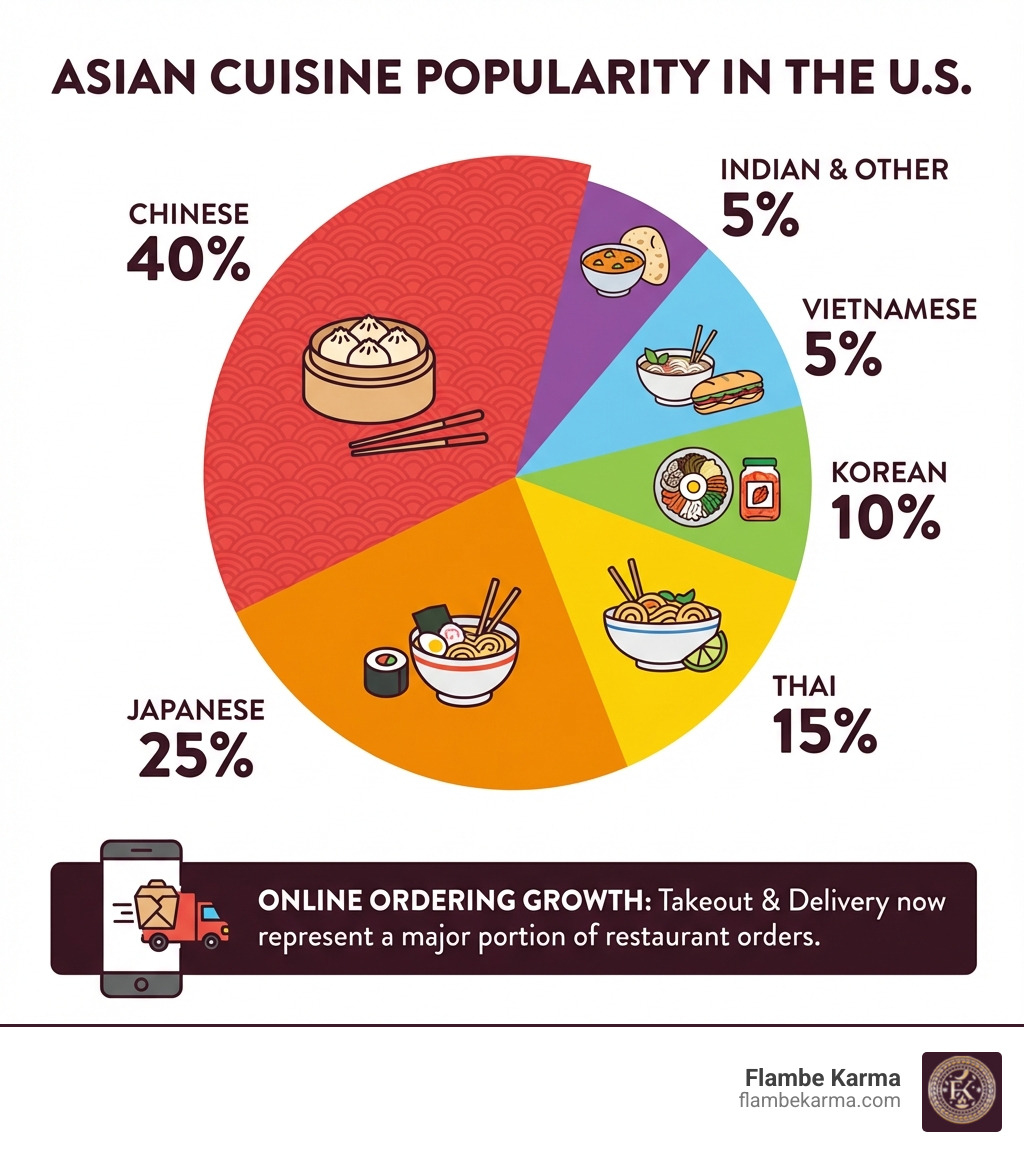 ASIAN CUISINE POPULARITY IN THE U.S.

CHINESE
40%

INDIAN & OTHER
5%

VIETNAMESE
5%

KOREAN
10%

THAI
15%

JAPANESE
25%

ONLINE ORDERING GROWTH: Takeout & Delivery now represent a major portion of restaurant orders.

Flambe Karma
flambekarma.com

FK