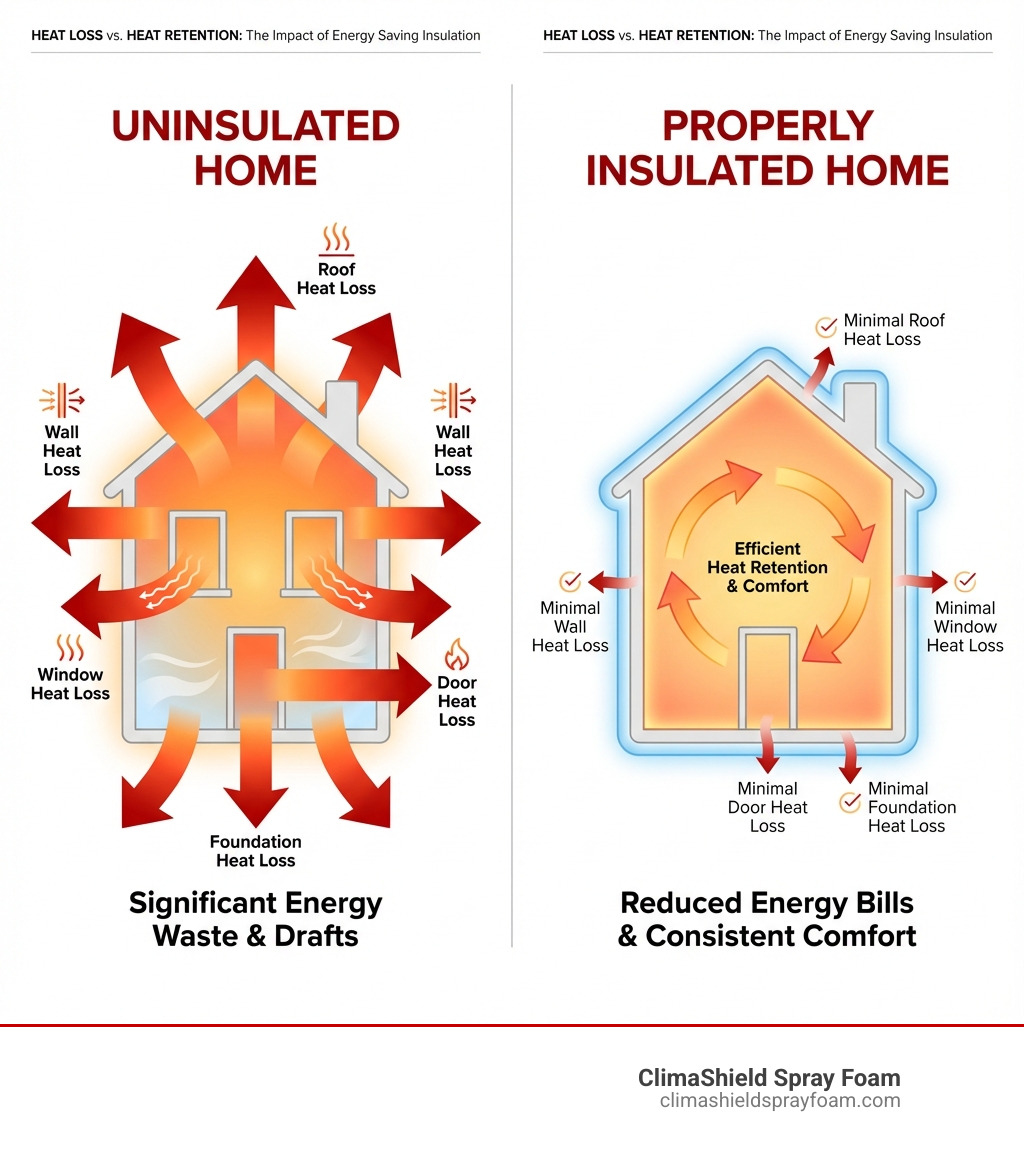 HEAT LOSS vs. HEAT RETENTION: The Impact of Energy Saving Insulation

UNINSULATED HOME

Roof Heat Loss

Wall Heat Loss

Wall Heat Loss

Window Heat Loss

Door Heat Loss

Foundation Heat Loss

Significant Energy Waste & Drafts

HEAT LOSS vs. HEAT RETENTION: The Impact of Energy Saving Insulation

PROPERLY INSULATED HOME

Minimal Roof Heat Loss

Efficient Heat Retention & Comfort

Minimal Wall Heat Loss

Minimal Window Heat Loss

Minimal Door Heat Loss

Minimal Foundation Heat Loss

Reduced Energy Bills & Consistent Comfort

ClimaShield Spray Foam
climashieldsprayfoam.com