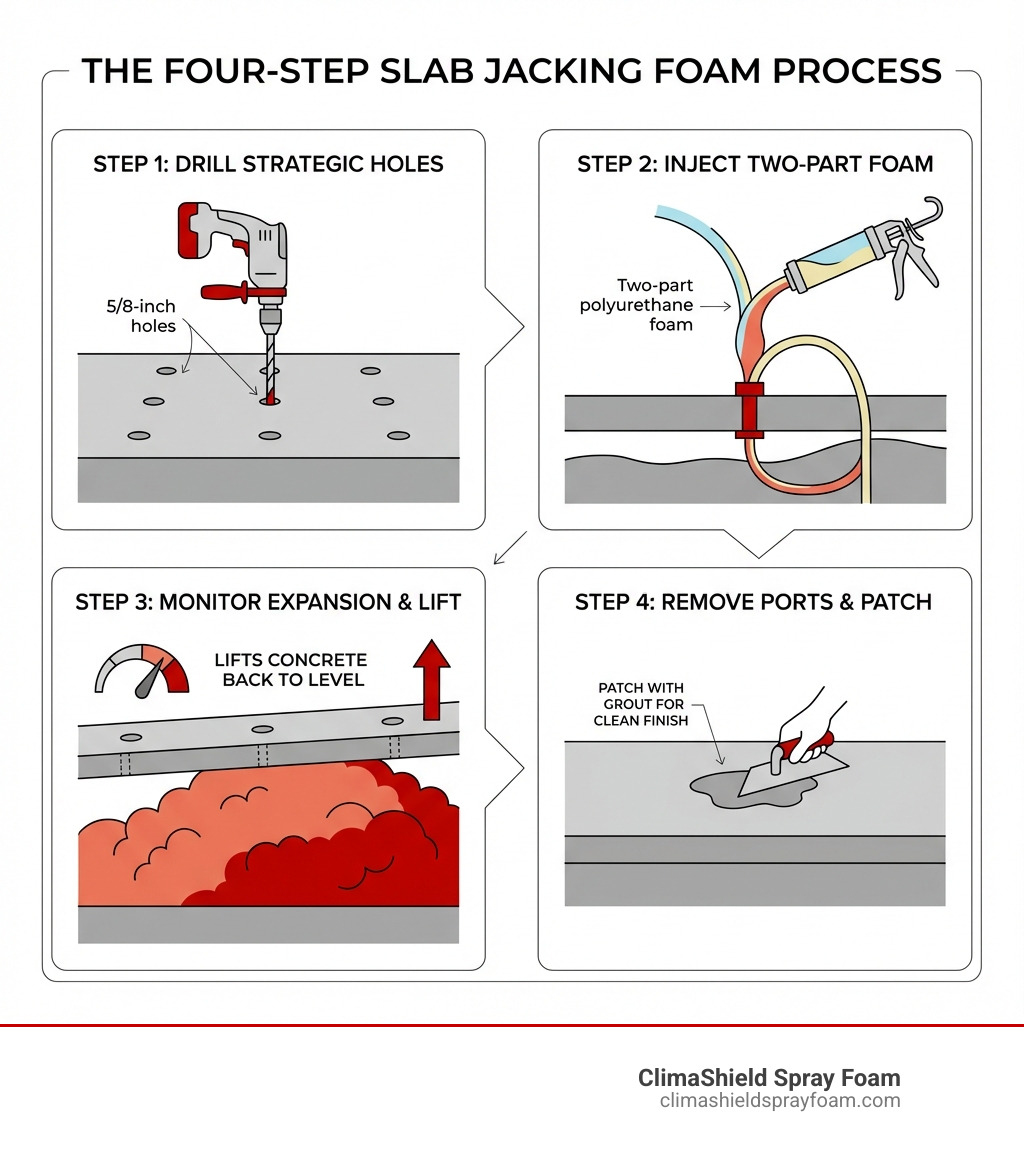 THE FOUR-STEP SLAB JACKING FOAM PROCESS

STEP 1: DRILL STRATEGIC HOLES

5/8-inch holes

STEP 2: INJECT TWO-PART FOAM

Two-part polyurethane foam

STEP 3: MONITOR EXPANSION & LIFT

LIFTS CONCRETE BACK TO LEVEL

STEP 4: REMOVE PORTS & PATCH

PATCH WITH GROUT FOR CLEAN FINISH

ClimaShield Spray Foam
climashieldsprayfoam.com