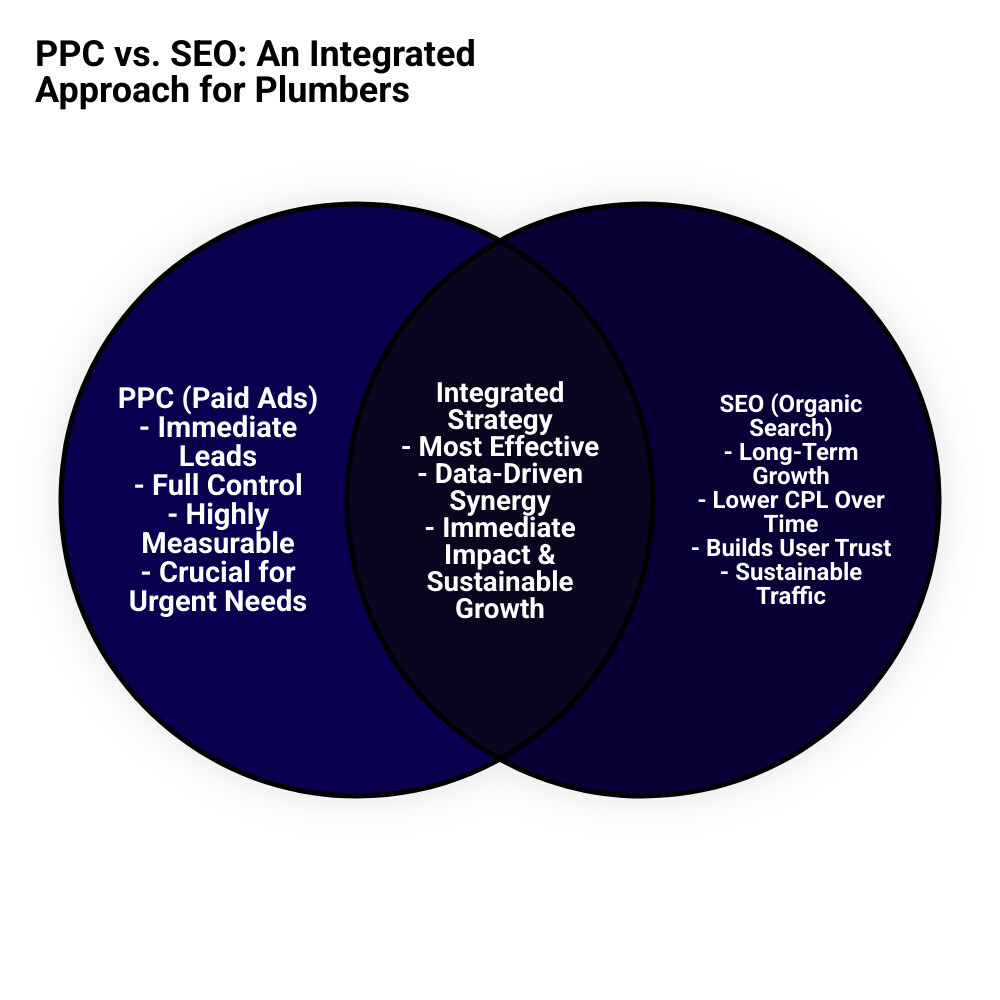 PPC vs. SEO: An Integrated Approach for Plumbers

PPC (Paid Ads)
- Immediate Leads
- Full Control
- Highly Measurable
- Crucial for Urgent Needs

Integrated Strategy
- Most Effective
- Data-Driven Synergy
- Immediate Impact & Sustainable Growth

SEO (Organic Search)
- Long-Term Growth
- Lower CPL Over Time
- Builds User Trust
- Sustainable Traffic