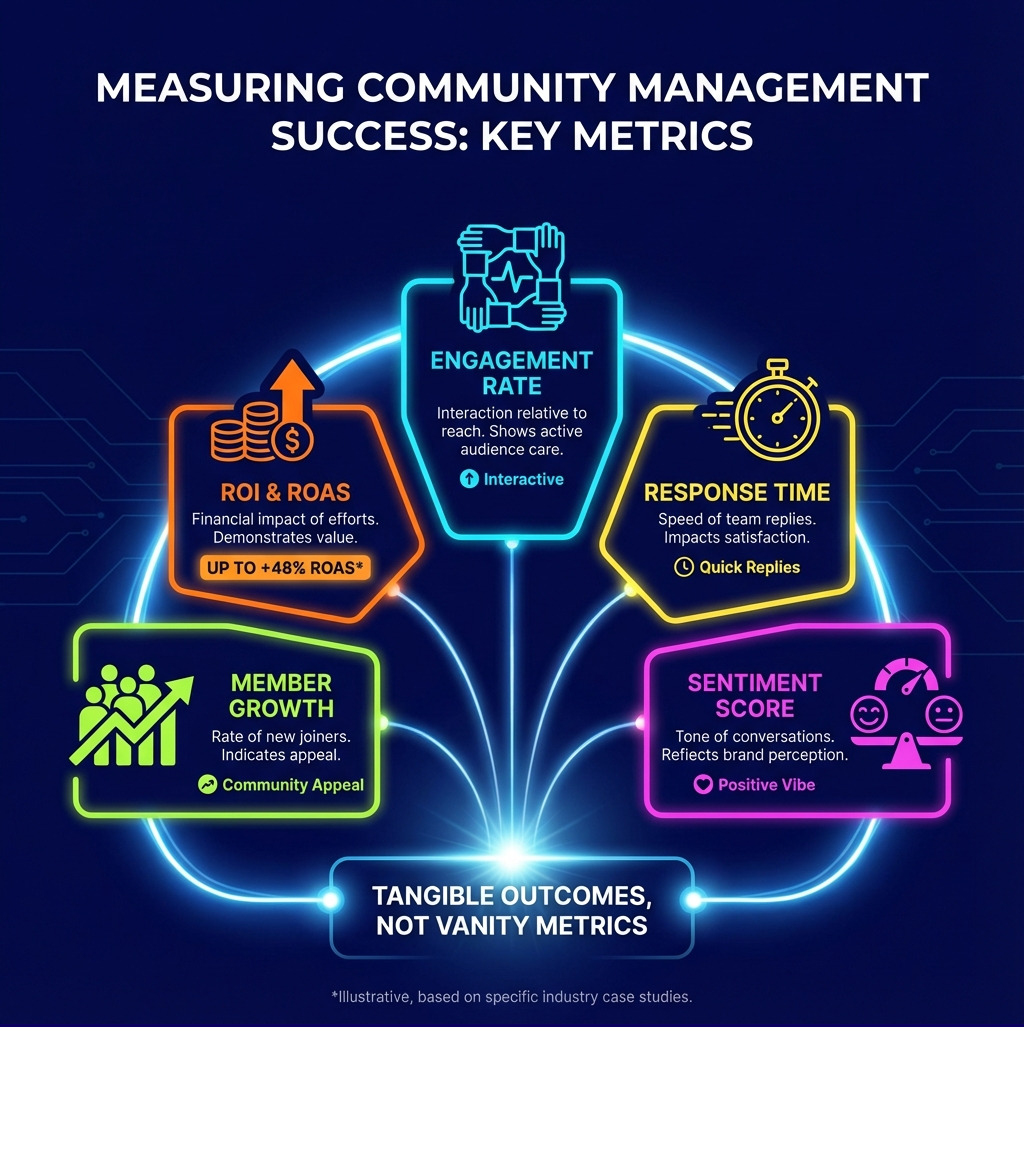 MEASURING COMMUNITY MANAGEMENT SUCCESS: KEY METRICS

ENGAGEMENT RATE
Interaction relative to reach. Shows active audience care.
Interactive

ROI & ROAS
Financial impact of efforts. Demonstrates value.
UP TO +48% ROAS*

RESPONSE TIME
Speed of team replies. Impacts satisfaction.
Quick Replies

MEMBER GROWTH
Rate of new joiners. Indicates appeal.
Community Appeal

SENTIMENT SCORE
Tone of conversations. Reflects brand perception.
Positive Vibe

TANGIBLE OUTCOMES, NOT VANITY METRICS

*Illustrative, based on specific industry case studies.