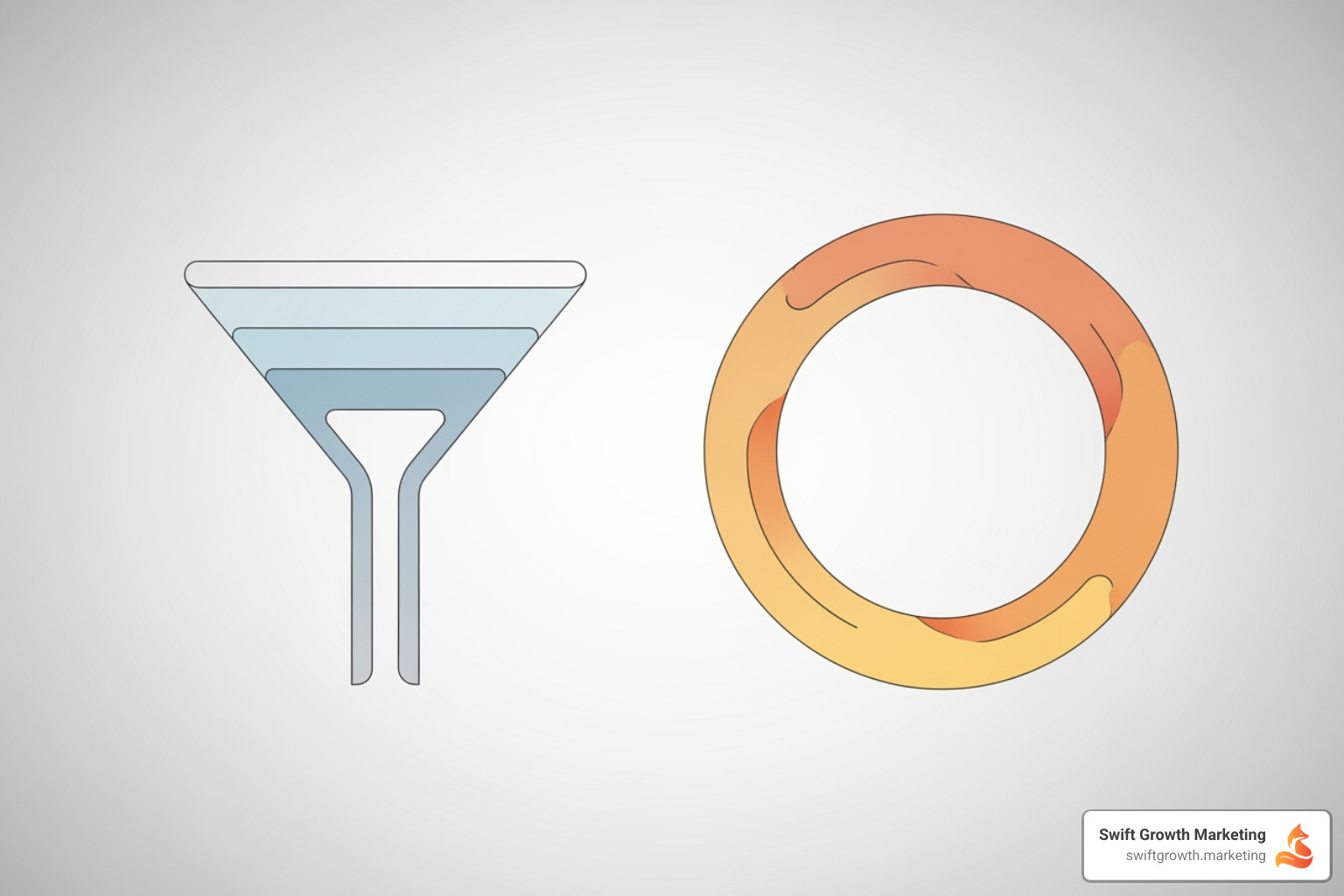 Swift Growth Marketing
swiftgrowth.marketing