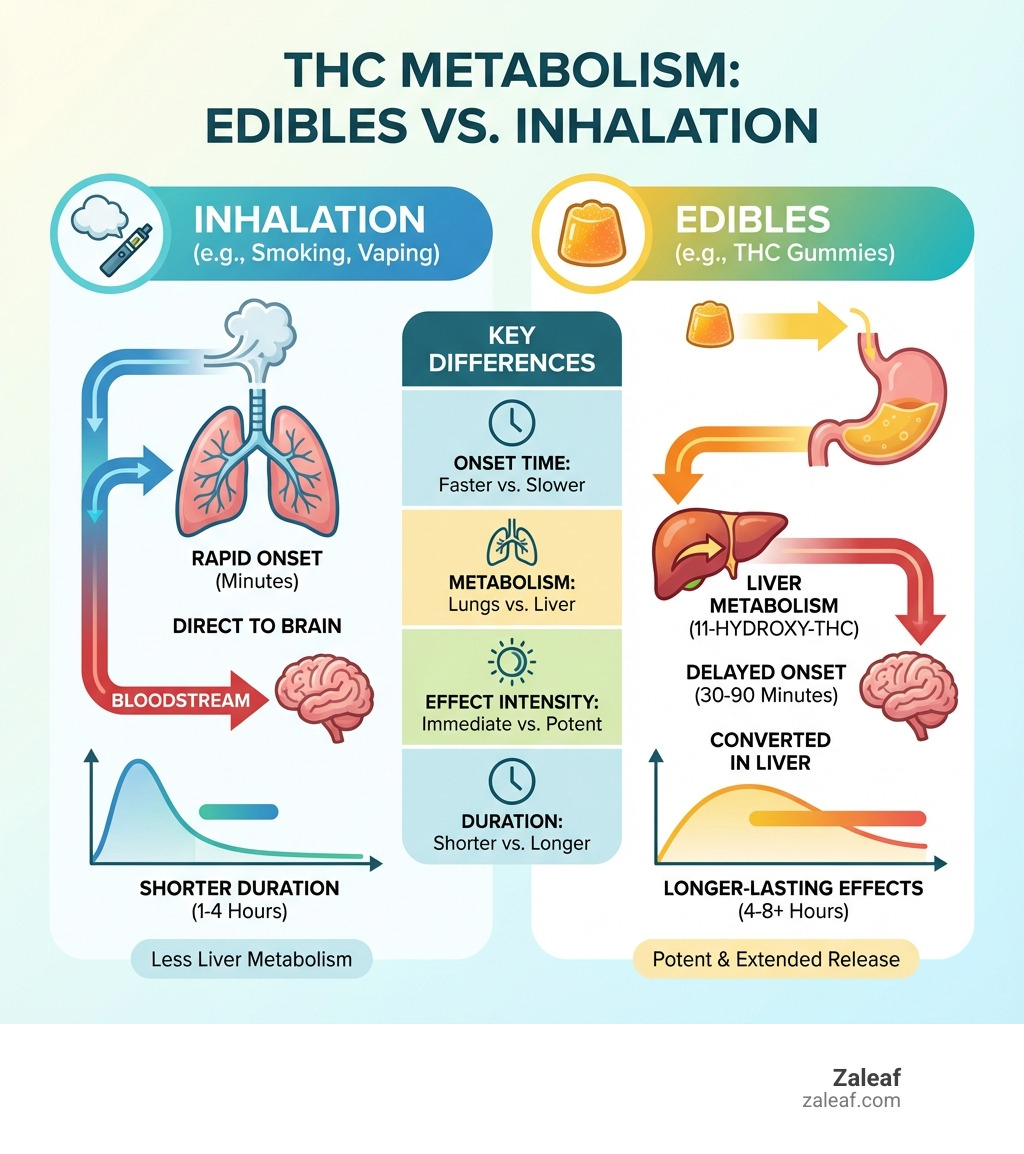 THC METABOLISM: EDIBLES VS. INHALATION

INHALATION
(e.g., Smoking, Vaping)

RAPID ONSET
(Minutes)

DIRECT TO BRAIN

BLOODSTREAM

SHORTER DURATION
(1-4 Hours)

Less Liver Metabolism

KEY DIFFERENCES

ONSET TIME:
Faster vs. Slower

METABOLISM:
Lungs vs. Liver

EFFECT INTENSITY:
Immediate vs. Potent

DURATION:
Shorter vs. Longer

EDIBLES
(e.g., THC Gummies)

LIVER METABOLISM
(11-HYDROXY-THC)

DELAYED ONSET
(30-90 Minutes)

CONVERTED IN LIVER

LONGER-LASTING EFFECTS
(4-8+ Hours)

Potent & Extended Release

Zaleaf
zaleaf.com