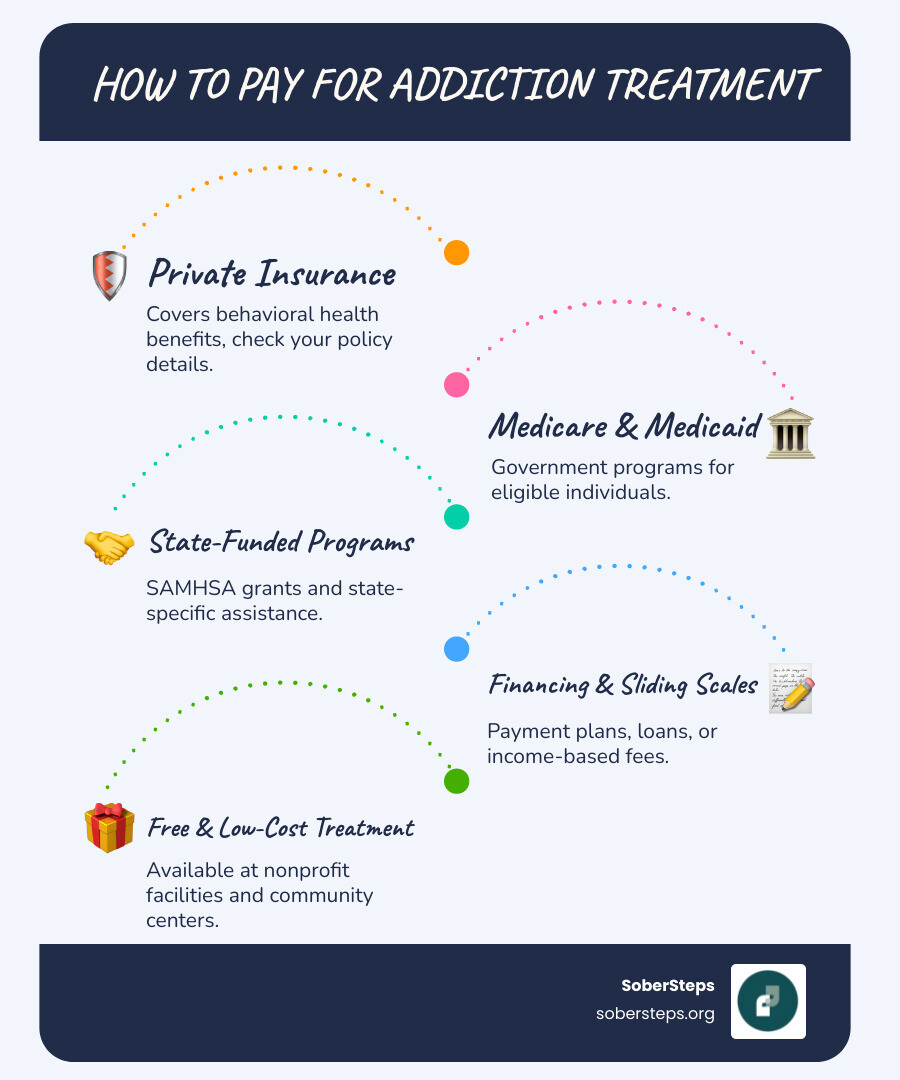 HOW TO PAY FOR ADDICTION TREATMENT

Private Insurance

Covers behavioral health benefits, check your policy details.

Medicare & Medicaid

Government programs for eligible individuals.

State-Funded Programs

SAMHSA grants and state-specific assistance.

Financing & Sliding Scales

Payment plans, loans, or income-based fees.

Free & Low-Cost Treatment

Available at nonprofit facilities and community centers.

SoberSteps
sobersteps.org