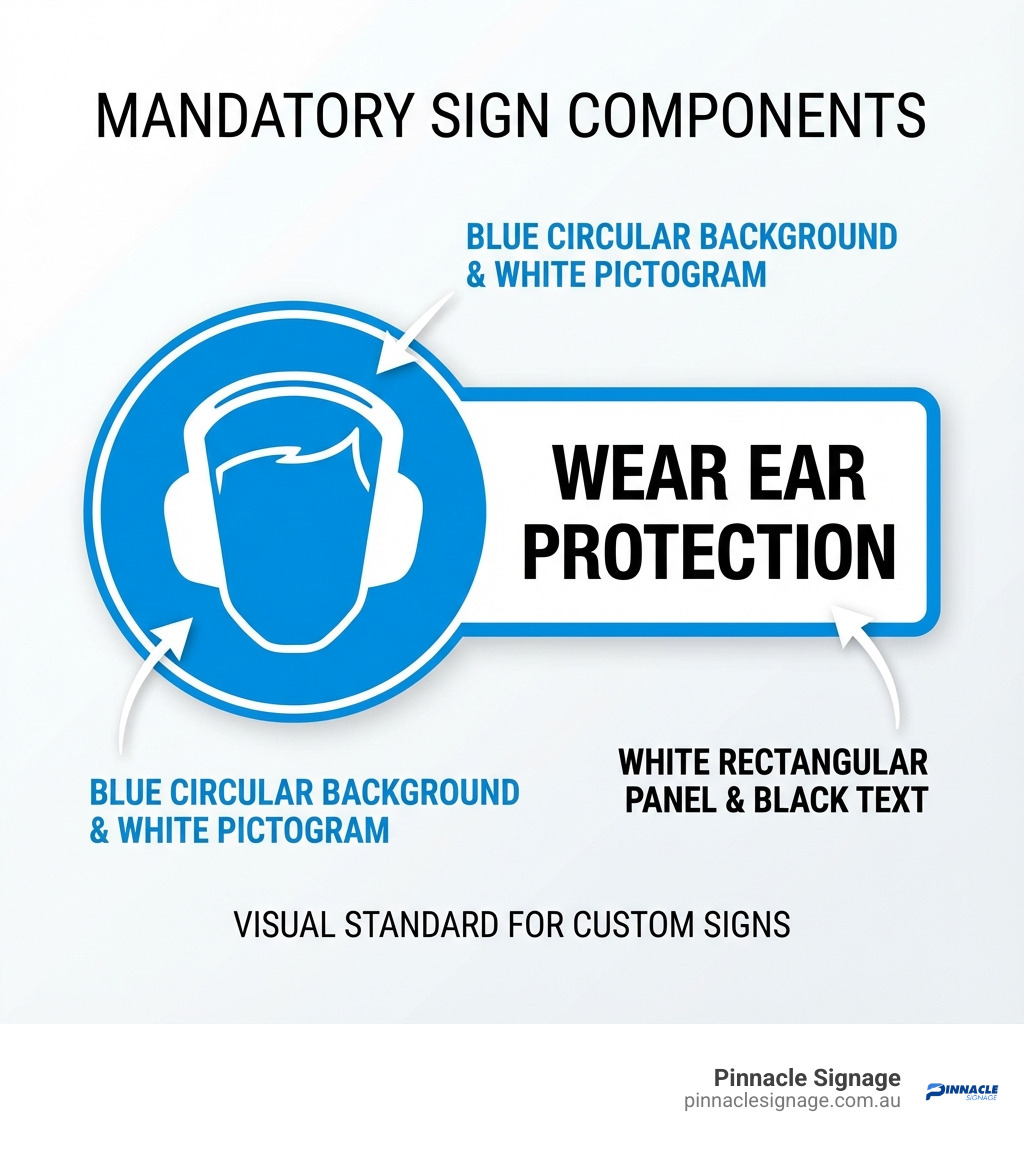 MANDATORY SIGN COMPONENTS

BLUE CIRCULAR BACKGROUND & WHITE PICTOGRAM

WEAR EAR PROTECTION

BLUE CIRCULAR BACKGROUND & WHITE PICTOGRAM

WHITE RECTANGULAR PANEL & BLACK TEXT

VISUAL STANDARD FOR CUSTOM SIGNS

Pinnacle Signage
pinnaclesignage.com.au

PINNACLE
SIGNAGE