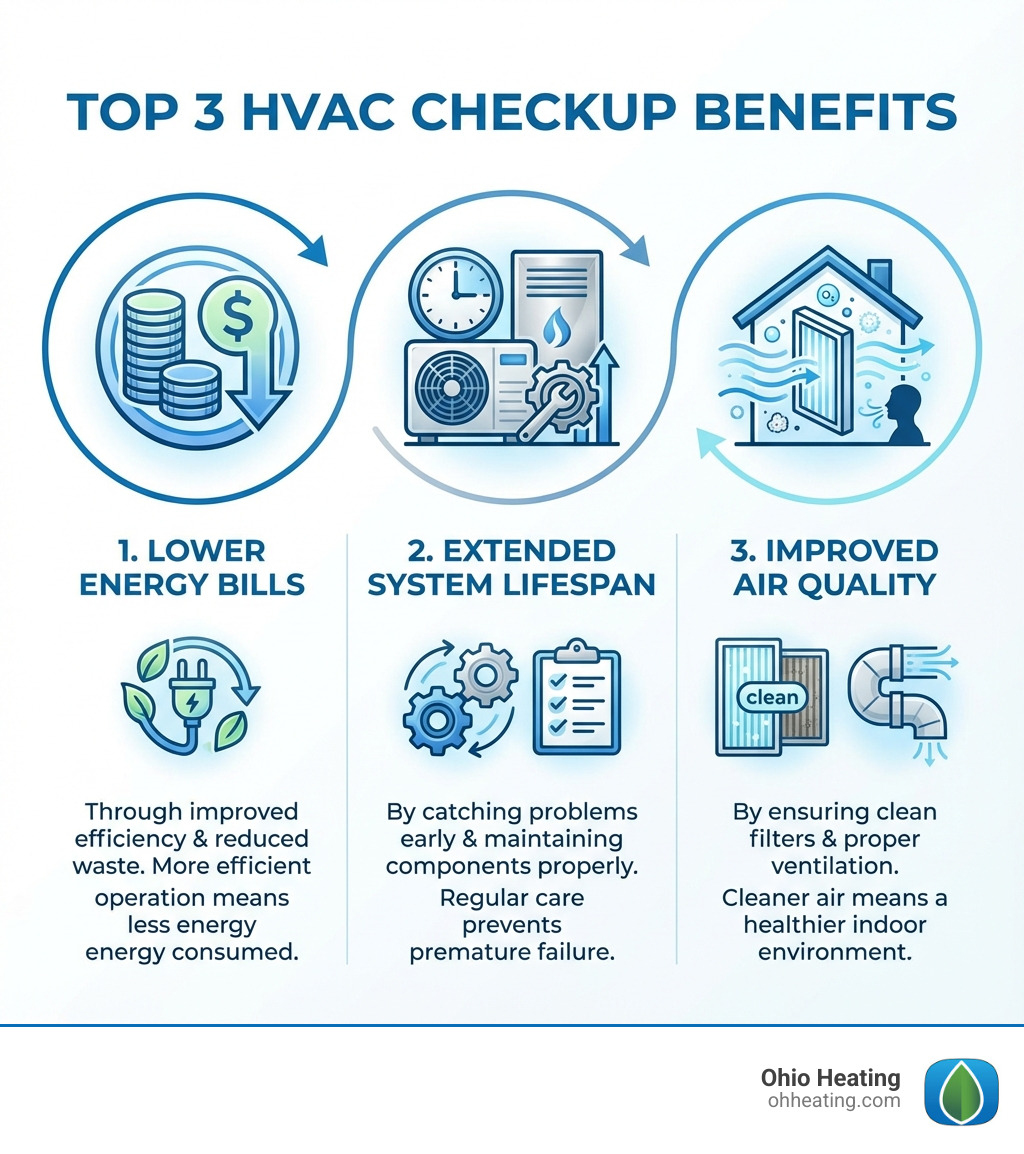 TOP 3 HVAC CHECKUP BENEFITS

$

1. LOWER ENERGY BILLS

Through improved efficiency & reduced waste. More efficient operation means less energy energy consumed.

2. EXTENDED SYSTEM LIFESPAN

By catching problems early & maintaining components properly. Regular care prevents premature failure.

3. IMPROVED AIR QUALITY

clean

By ensuring clean filters & proper ventilation. Cleaner air means a healthier indoor environment.

Ohio Heating
ohheating.com