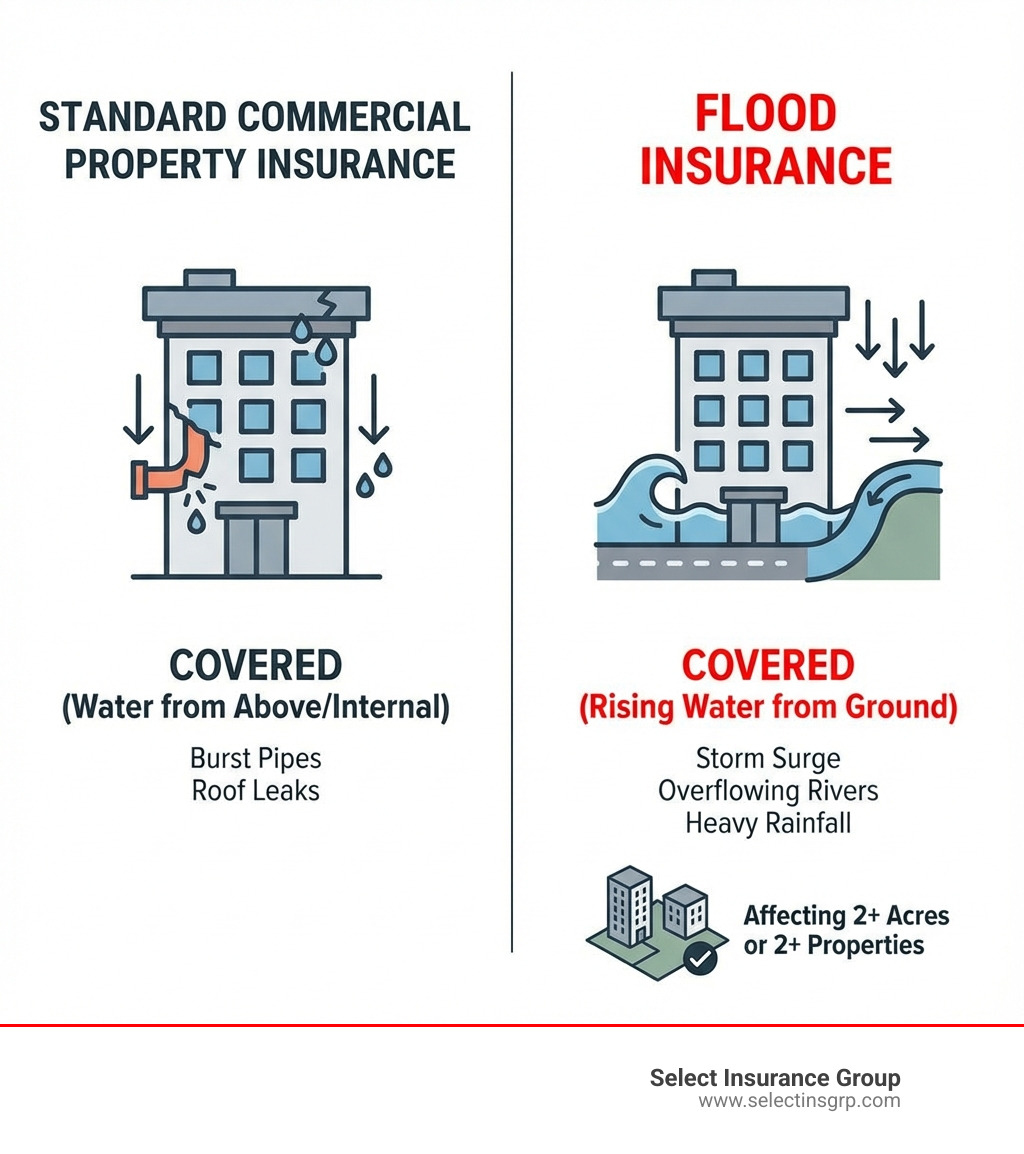 STANDARD COMMERCIAL PROPERTY INSURANCE

COVERED
(Water from Above/Internal)

Burst Pipes
Roof Leaks

FLOOD INSURANCE

COVERED
(Rising Water from Ground)

Storm Surge
Overflowing Rivers
Heavy Rainfall

Affecting 2+ Acres or 2+ Properties

Select Insurance Group
www.selectinsgrp.com