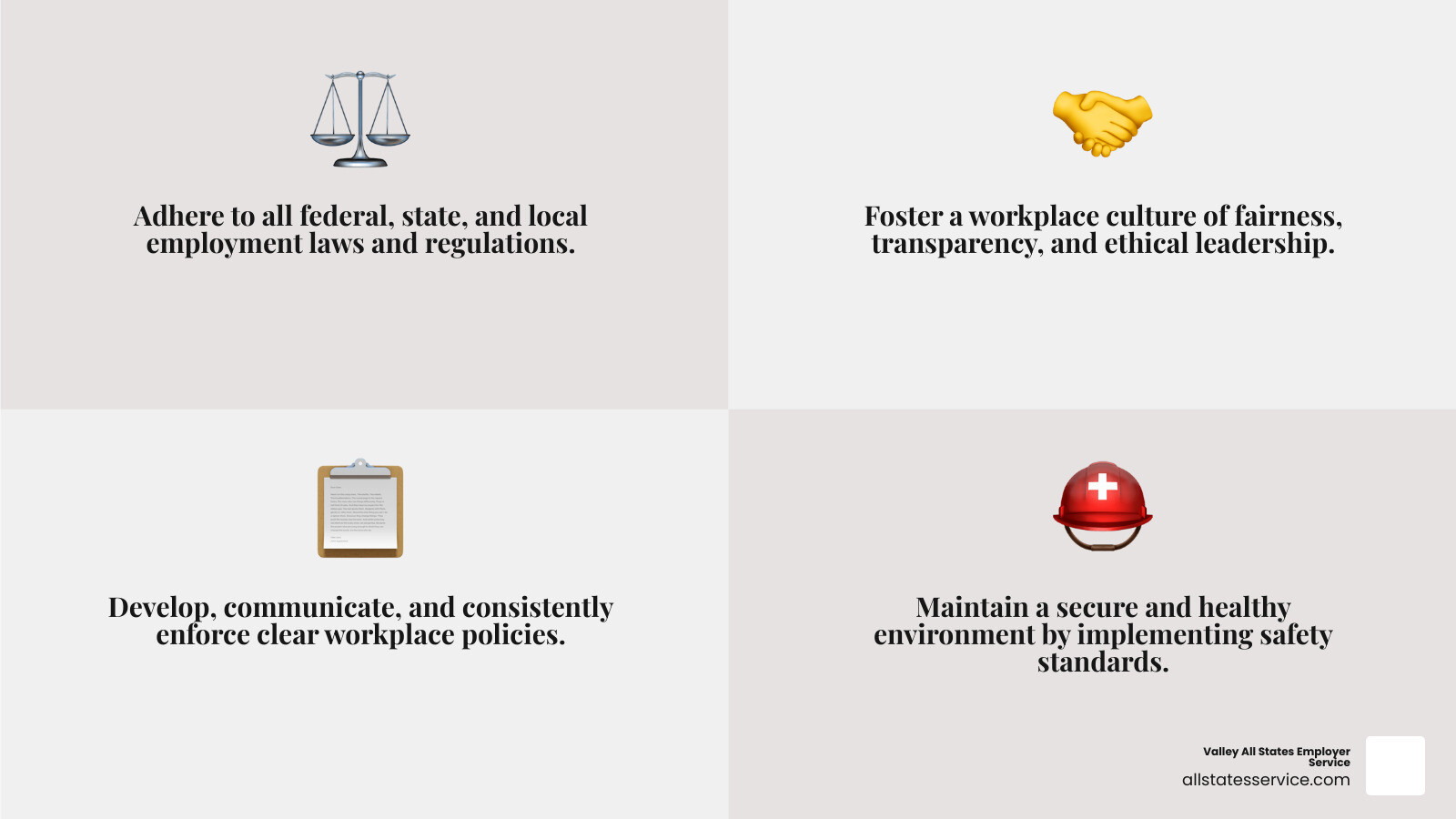 Adhere to all federal, state, and local employment laws and regulations.

Foster a workplace culture of fairness, transparency, and ethical leadership.

Develop, communicate, and consistently enforce clear workplace policies.

Maintain a secure and healthy environment by implementing safety standards.

Valley All States Employer Service
allstatesservice.com