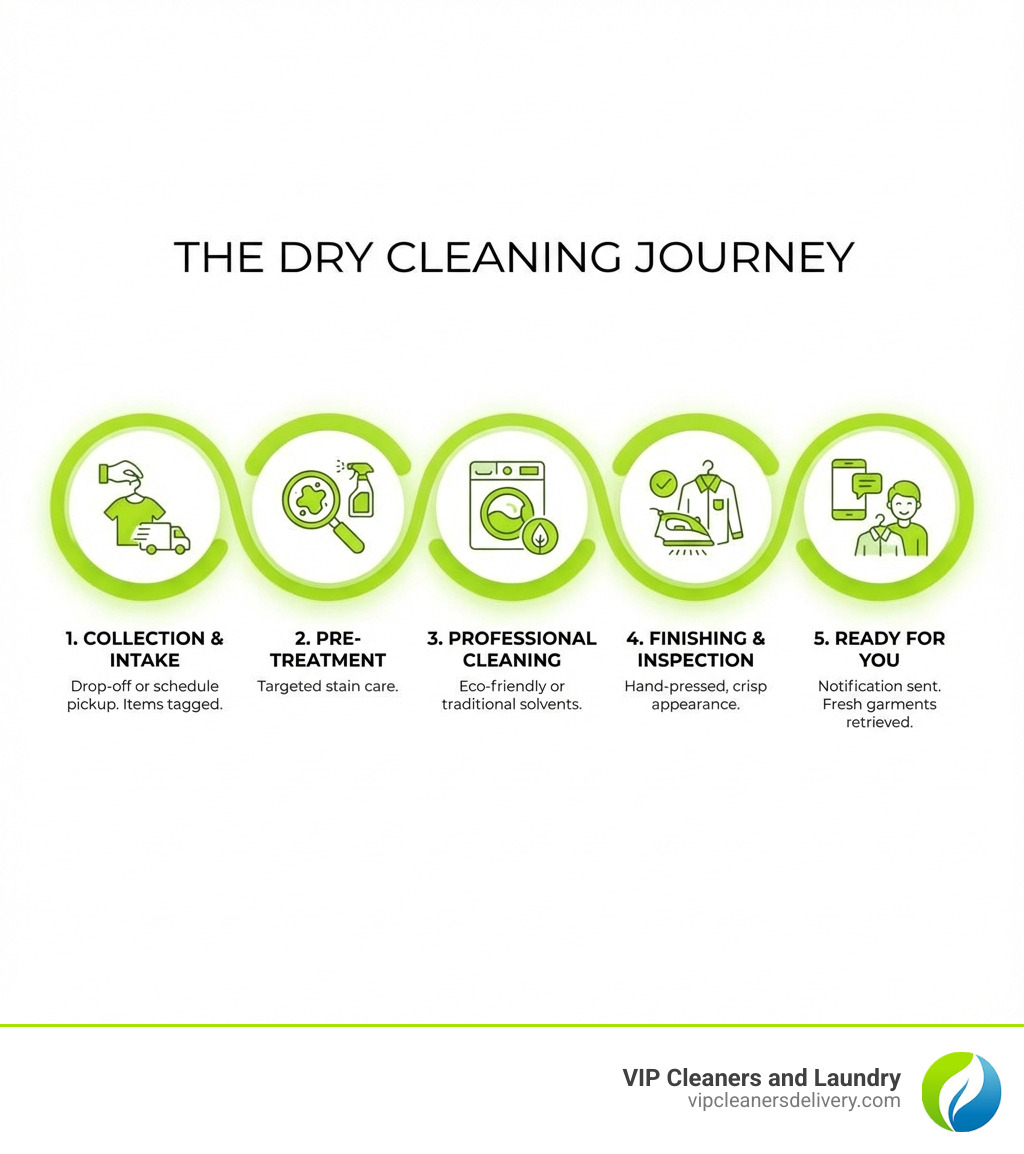 THE DRY CLEANING JOURNEY

1. COLLECTION & INTAKE
Drop-off or schedule pickup. Items tagged.

2. PRE-TREATMENT
Targeted stain care.

3. PROFESSIONAL CLEANING
Eco-friendly or traditional solvents.

4. FINISHING & INSPECTION
Hand-pressed, crisp appearance.

5. READY FOR YOU
Notification sent. Fresh garments retrieved.

VIP Cleaners and Laundry
vipcleanersdelivery.com