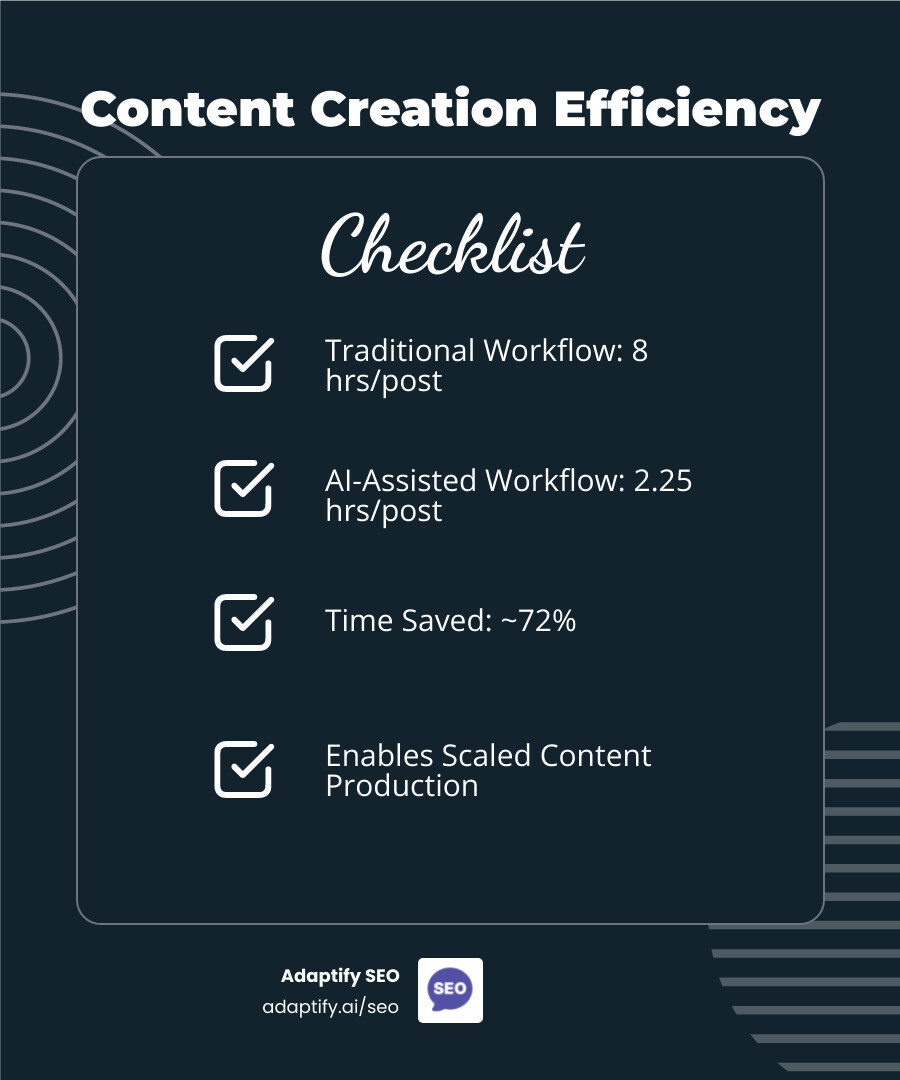 Content Creation Efficiency

Checklist

Traditional Workflow: 8 hrs/post

AI-Assisted Workflow: 2.25 hrs/post

Time Saved: ~72%

Enables Scaled Content Production

Adaptify SEO
adaptify.ai/seo

SEO