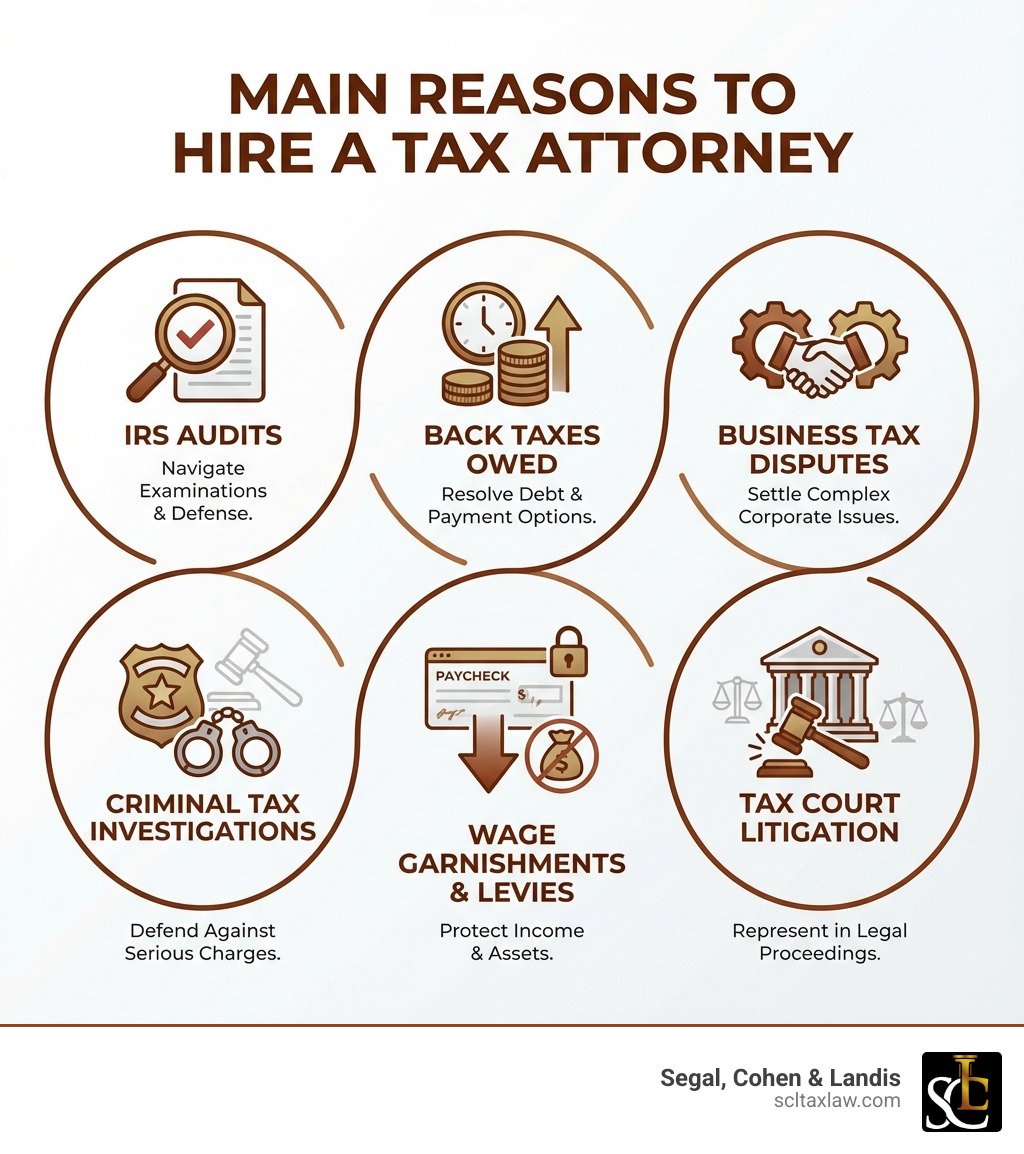 MAIN REASONS TO HIRE A TAX ATTORNEY

IRS AUDITS
Navigate Examinations & Defense.

BACK TAXES OWED
Resolve Debt & Payment Options.

BUSINESS TAX DISPUTES
Settle Complex Corporate Issues.

CRIMINAL TAX INVESTIGATIONS
Defend Against Serious Charges.

PAYCHECK
$

WAGE GARNISHMENTS & LEVIES
Protect Income & Assets.

TAX COURT LITIGATION
Represent in Legal Proceedings.

Segal, Cohen & Landis
scltaxlaw.com

SCL