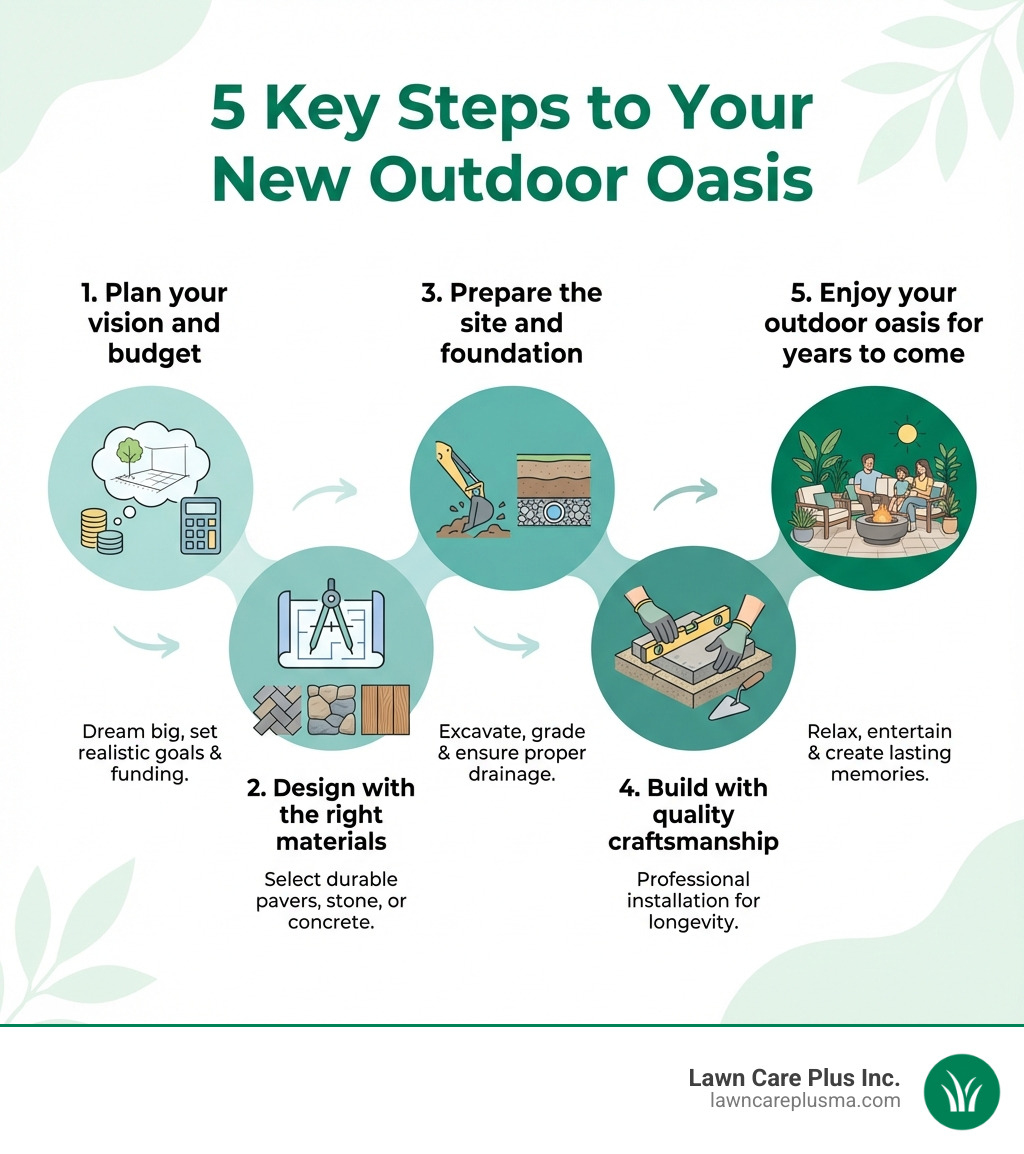 5 Key Steps to Your New Outdoor Oasis

1. Plan your vision and budget

Dream big, set realistic goals & funding.

2. Design with the right materials

Select durable pavers, stone, or concrete.

3. Prepare the site and foundation

Excavate, grade & ensure proper drainage.

4. Build with quality craftsmanship

Professional installation for longevity.

5. Enjoy your outdoor oasis for years to come

Relax, entertain & create lasting memories.

Lawn Care Plus Inc.
lawncareplusma.com