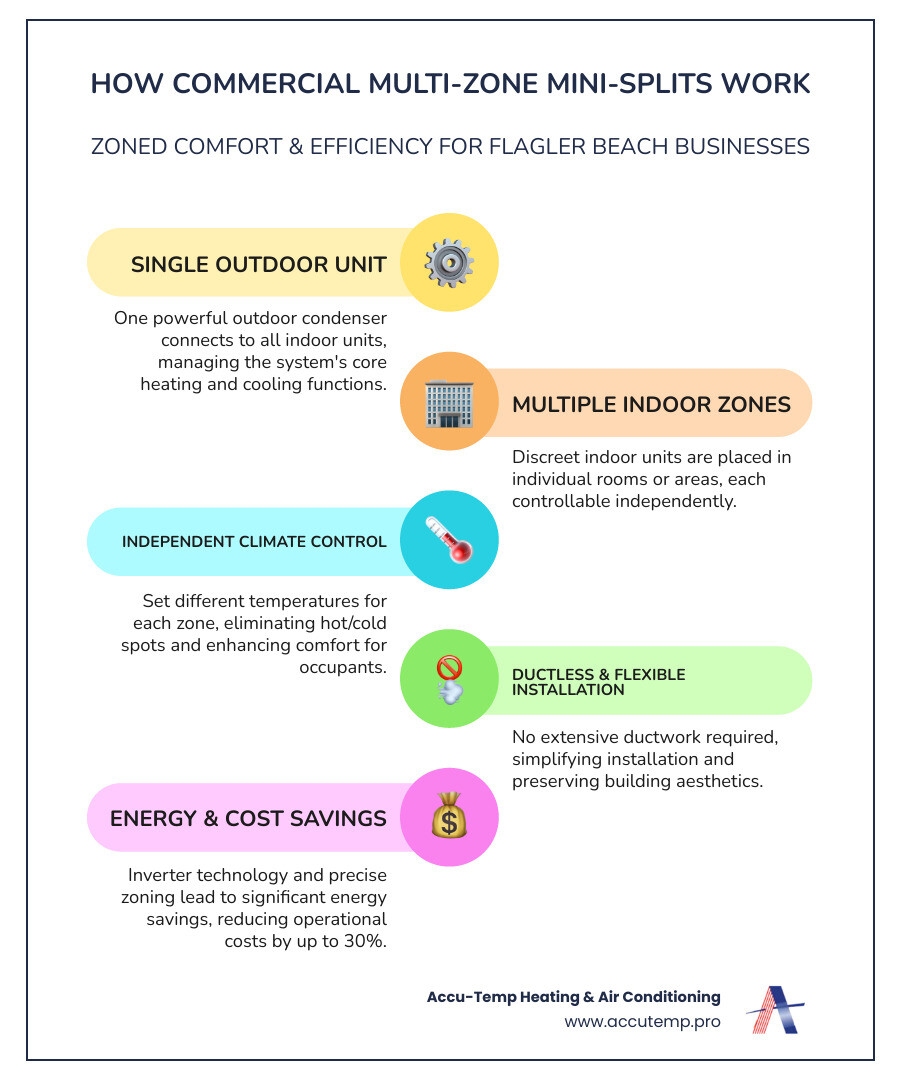 HOW COMMERCIAL MULTI-ZONE MINI-SPLITS WORK

ZONED COMFORT & EFFICIENCY FOR FLAGLER BEACH BUSINESSES

SINGLE OUTDOOR UNIT

One powerful outdoor condenser connects to all indoor units, managing the system's core heating and cooling functions.

MULTIPLE INDOOR ZONES

Discreet indoor units are placed in individual rooms or areas, each controllable independently.

INDEPENDENT CLIMATE CONTROL

Set different temperatures for each zone, eliminating hot/cold spots and enhancing comfort for occupants.

DUCTLESS & FLEXIBLE INSTALLATION

No extensive ductwork required, simplifying installation and preserving building aesthetics.

ENERGY & COST SAVINGS

Inverter technology and precise zoning lead to significant energy savings, reducing operational costs by up to 30%.

Accu-Temp Heating & Air Conditioning
www.accutemp.pro