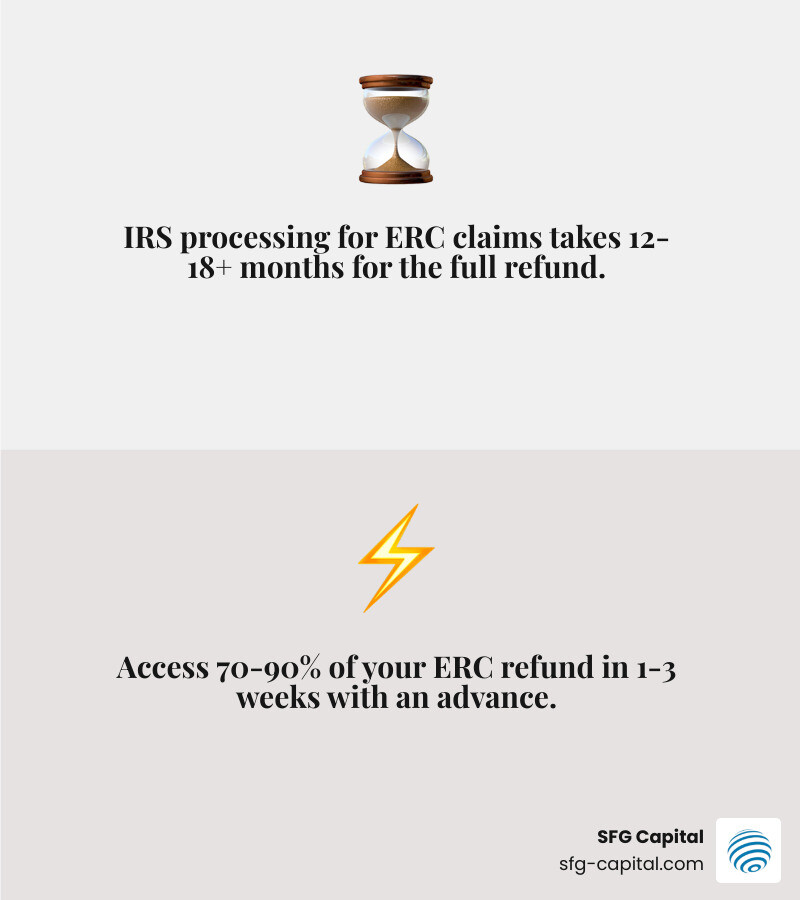 IRS processing for ERC claims takes 12-18+ months for the full refund.

Access 70-90% of your ERC refund in 1-3 weeks with an advance.

SFG Capital
sfg-capital.com