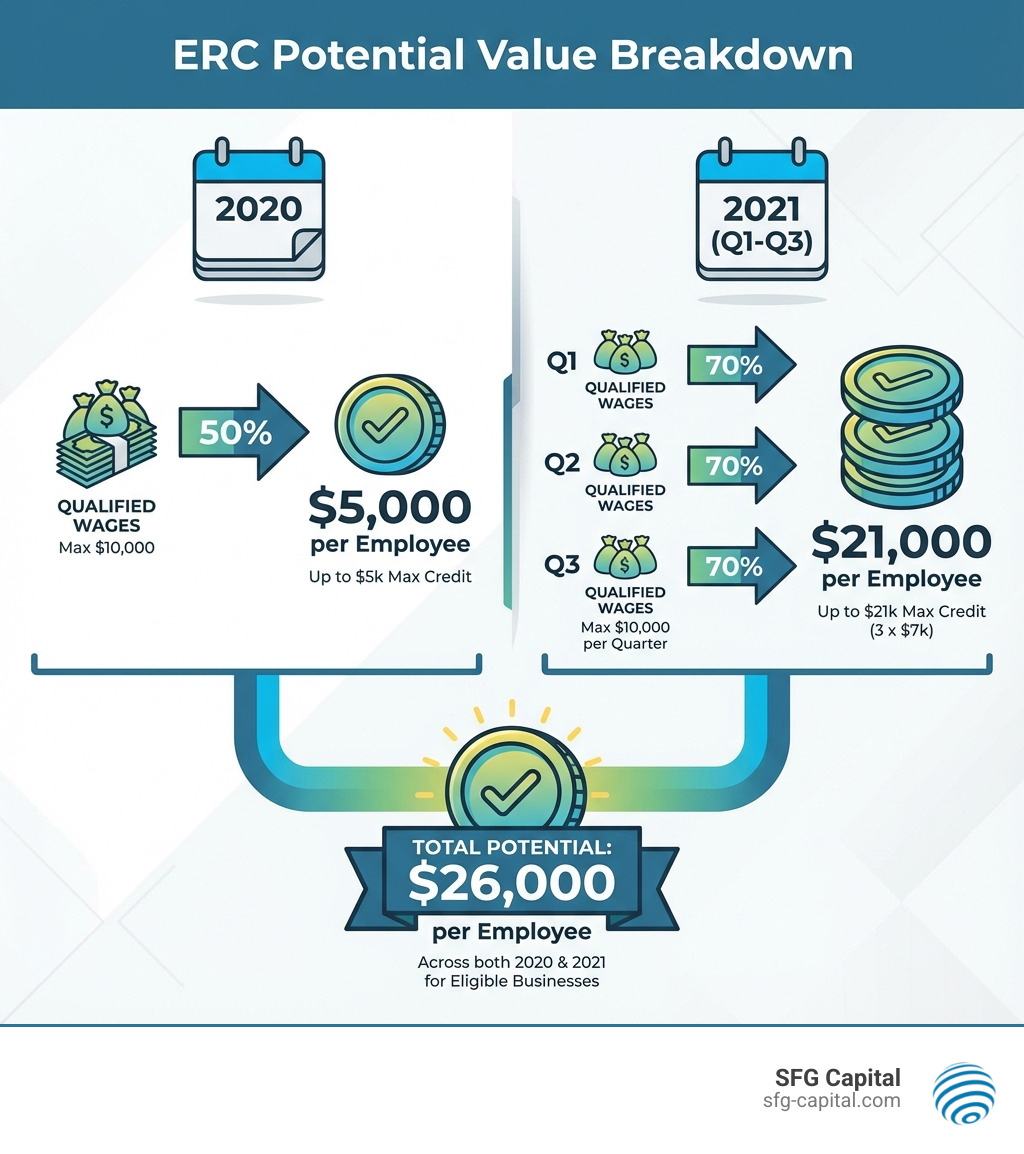 ERC Potential Value Breakdown

2020

QUALIFIED WAGES
Max $10,000

50%

$5,000
per Employee
Up to $5k Max Credit

2021
(Q1-Q3)

Q1
QUALIFIED WAGES
70%

Q2
QUALIFIED WAGES
70%

Q3
QUALIFIED WAGES
Max $10,000 per Quarter
70%

$21,000
per Employee
Up to $21k Max Credit
(3 x $7k)

TOTAL POTENTIAL:
$26,000
per Employee
Across both 2020 & 2021 for Eligible Businesses

SFG Capital
sfg-capital.com