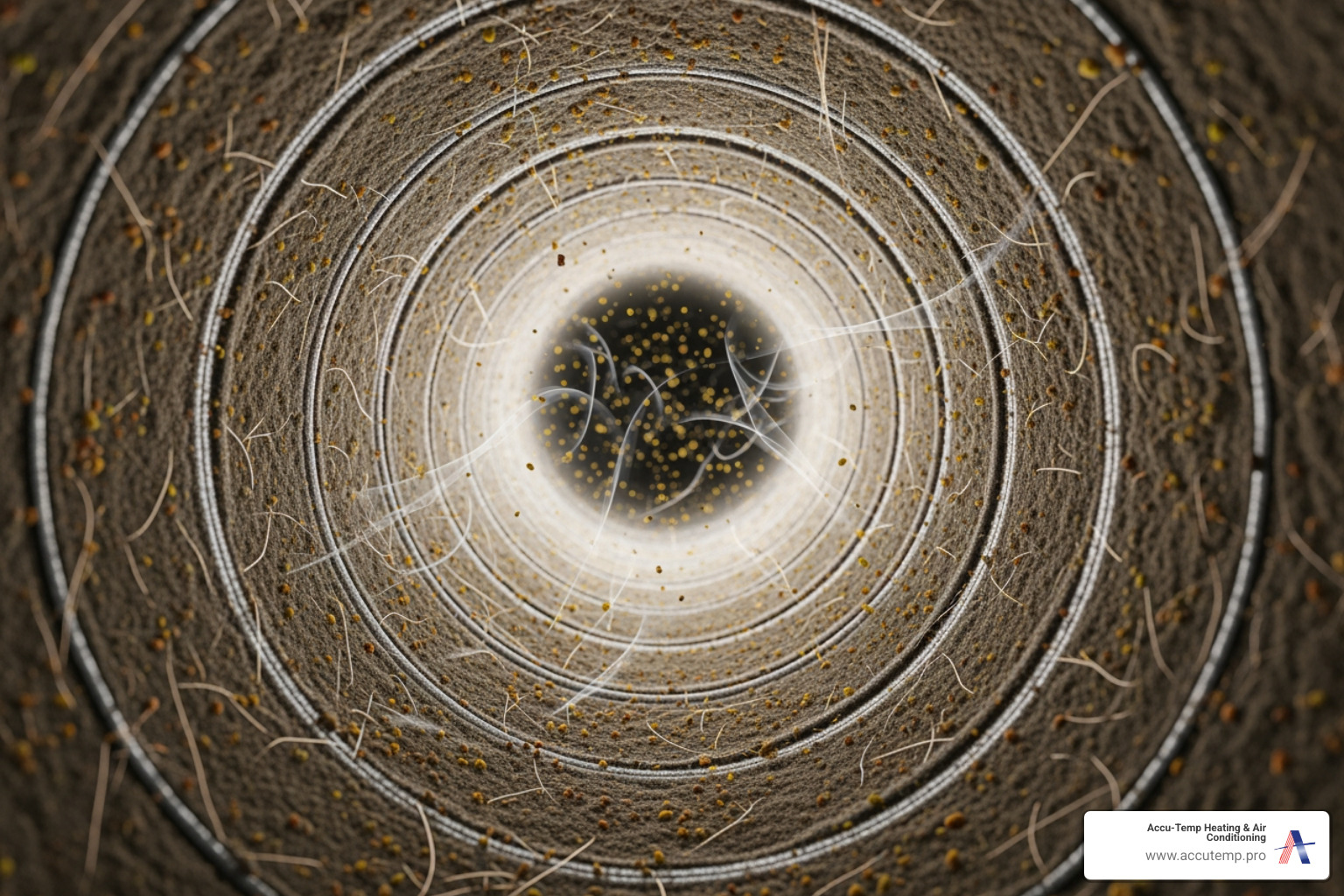 Accu-Temp Heating & Air Conditioning
www.accutemp.pro