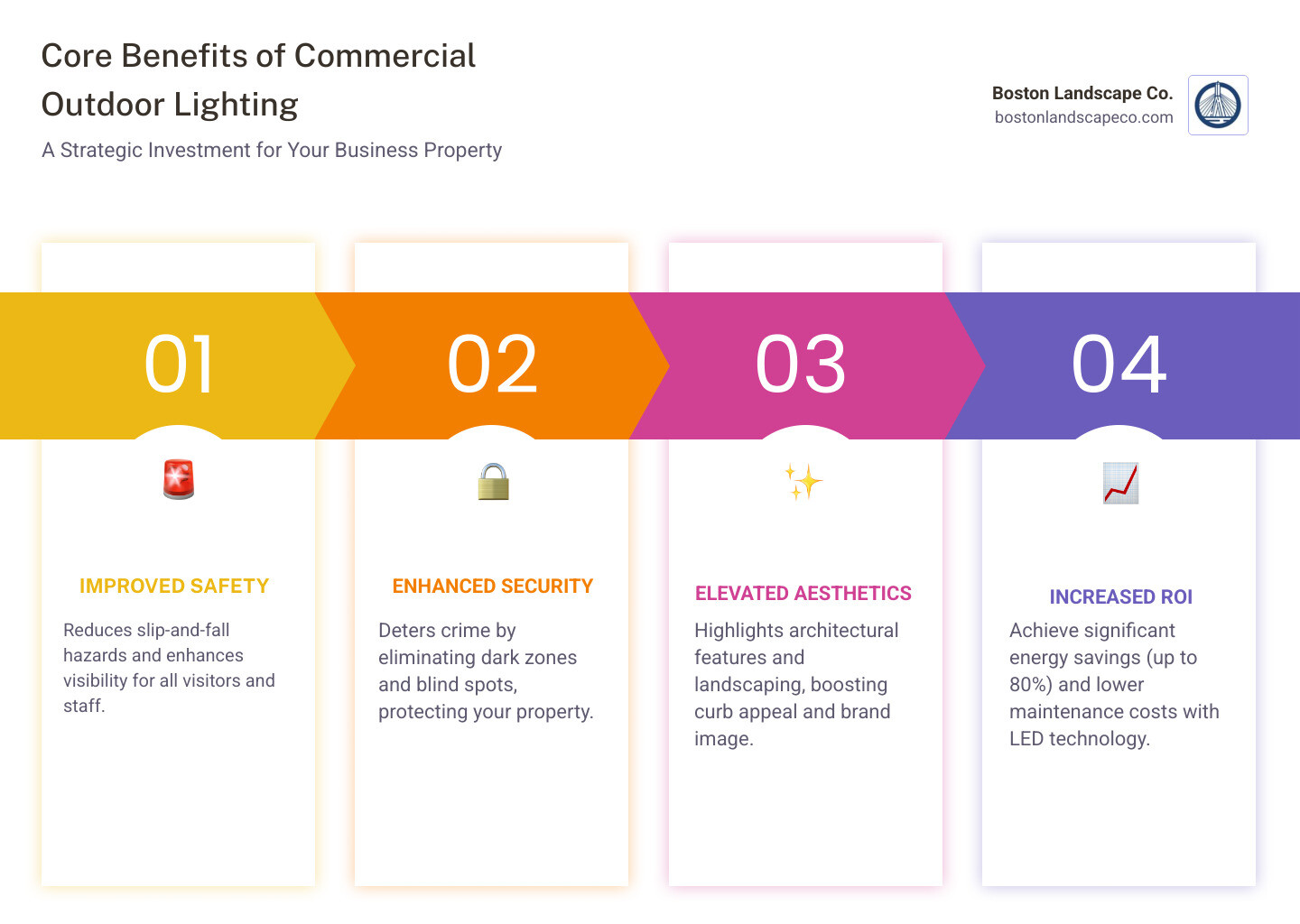 Core Benefits of Commercial Outdoor Lighting

A Strategic Investment for Your Business Property

Boston Landscape Co.
bostonlandscapeco.com

01

IMPROVED SAFETY

Reduces slip-and-fall hazards and enhances visibility for all visitors and staff.

02

ENHANCED SECURITY

Deters crime by eliminating dark zones and blind spots, protecting your property.

03

ELEVATED AESTHETICS

Highlights architectural features and landscaping, boosting curb appeal and brand image.

04

INCREASED ROI

Achieve significant energy savings (up to 80%) and lower maintenance costs with LED technology.