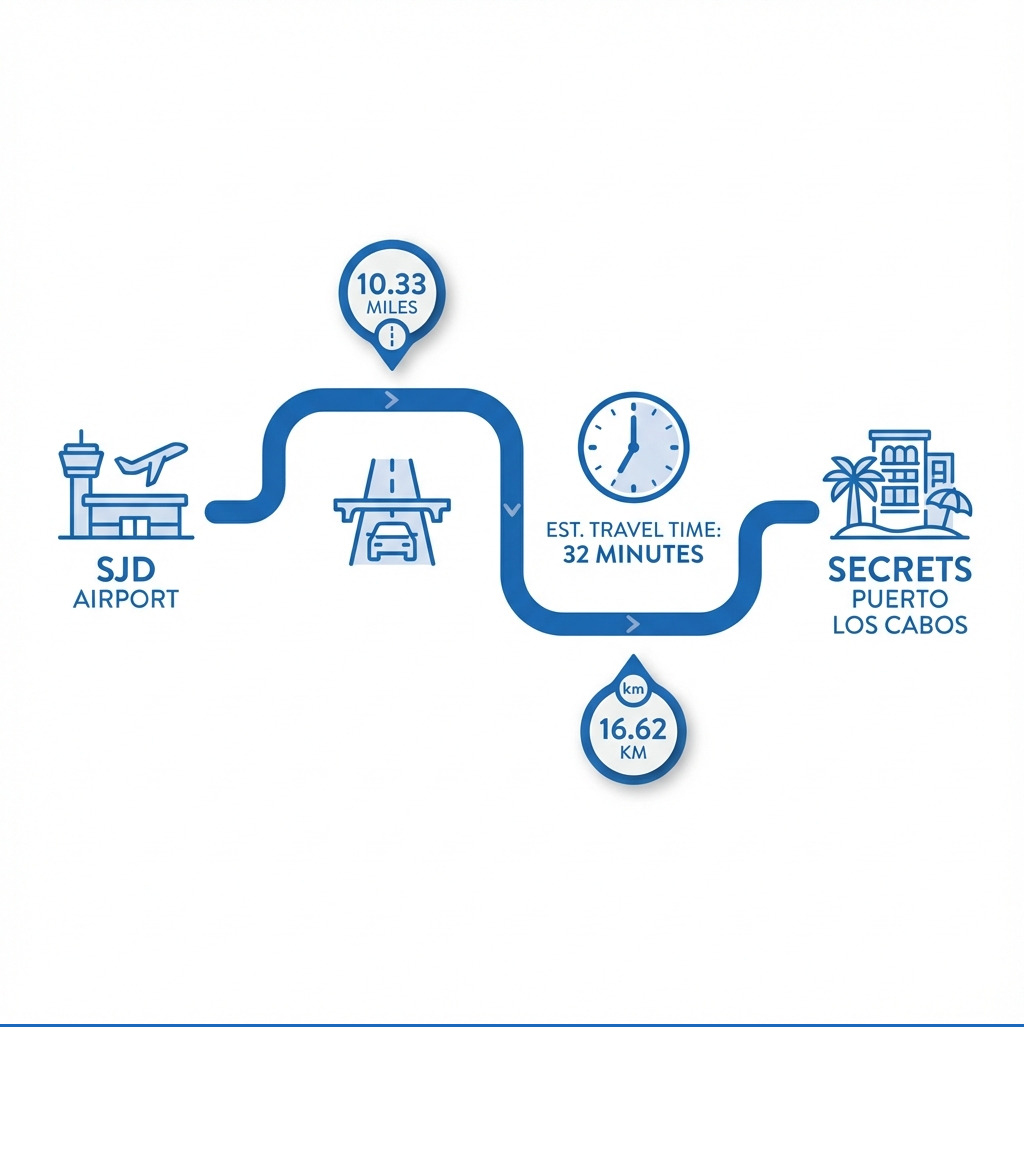 10.33
MILES

SJD
AIRPORT

EST. TRAVEL TIME:
32 MINUTES

SECRETS
PUERTO
LOS CABOS

km

16.62
KM