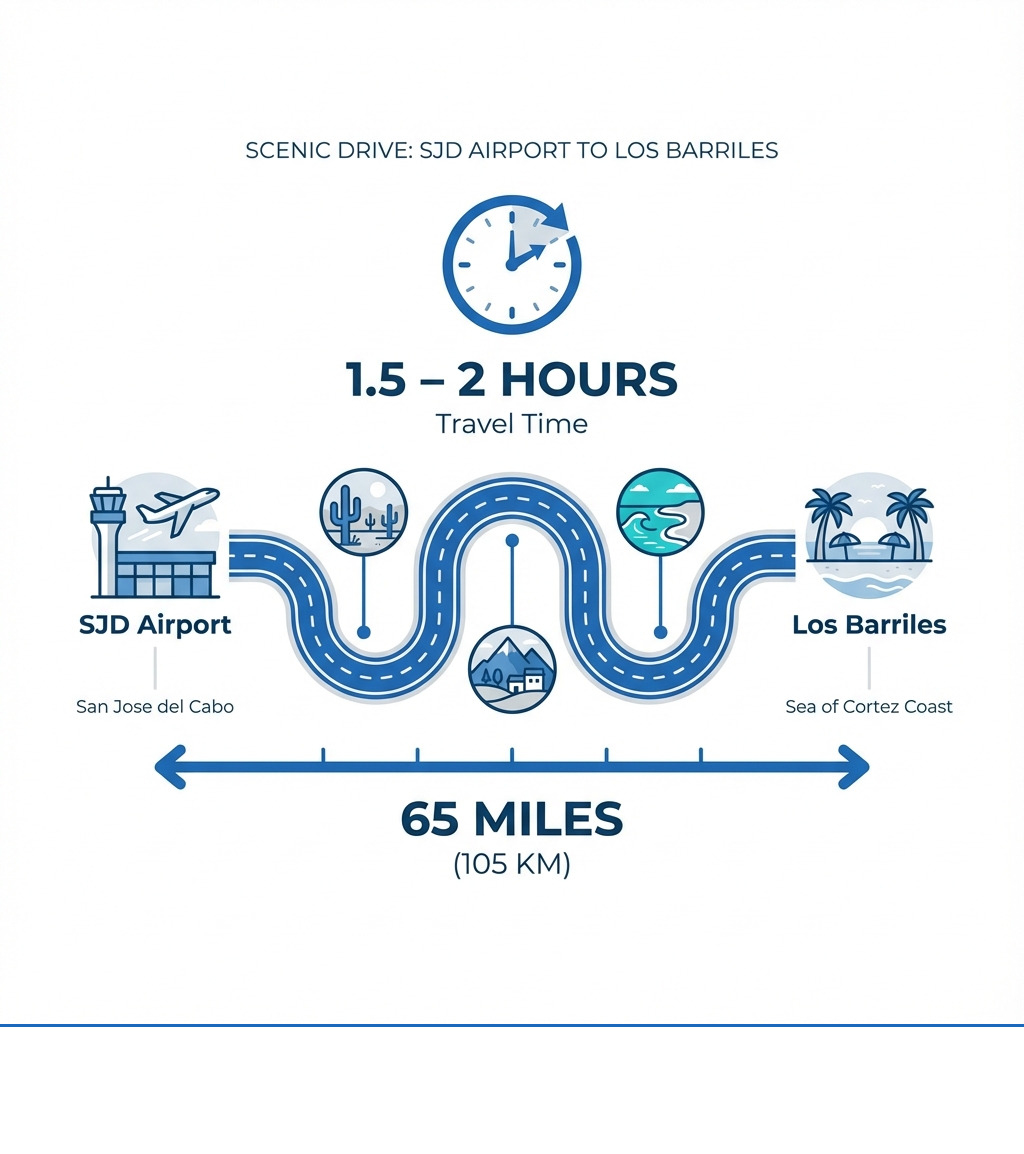 SCENIC DRIVE: SJD AIRPORT TO LOS BARRILES

1.5 – 2 HOURS
Travel Time

SJD Airport
San Jose del Cabo

Los Barriles
Sea of Cortez Coast

65 MILES
(105 KM)