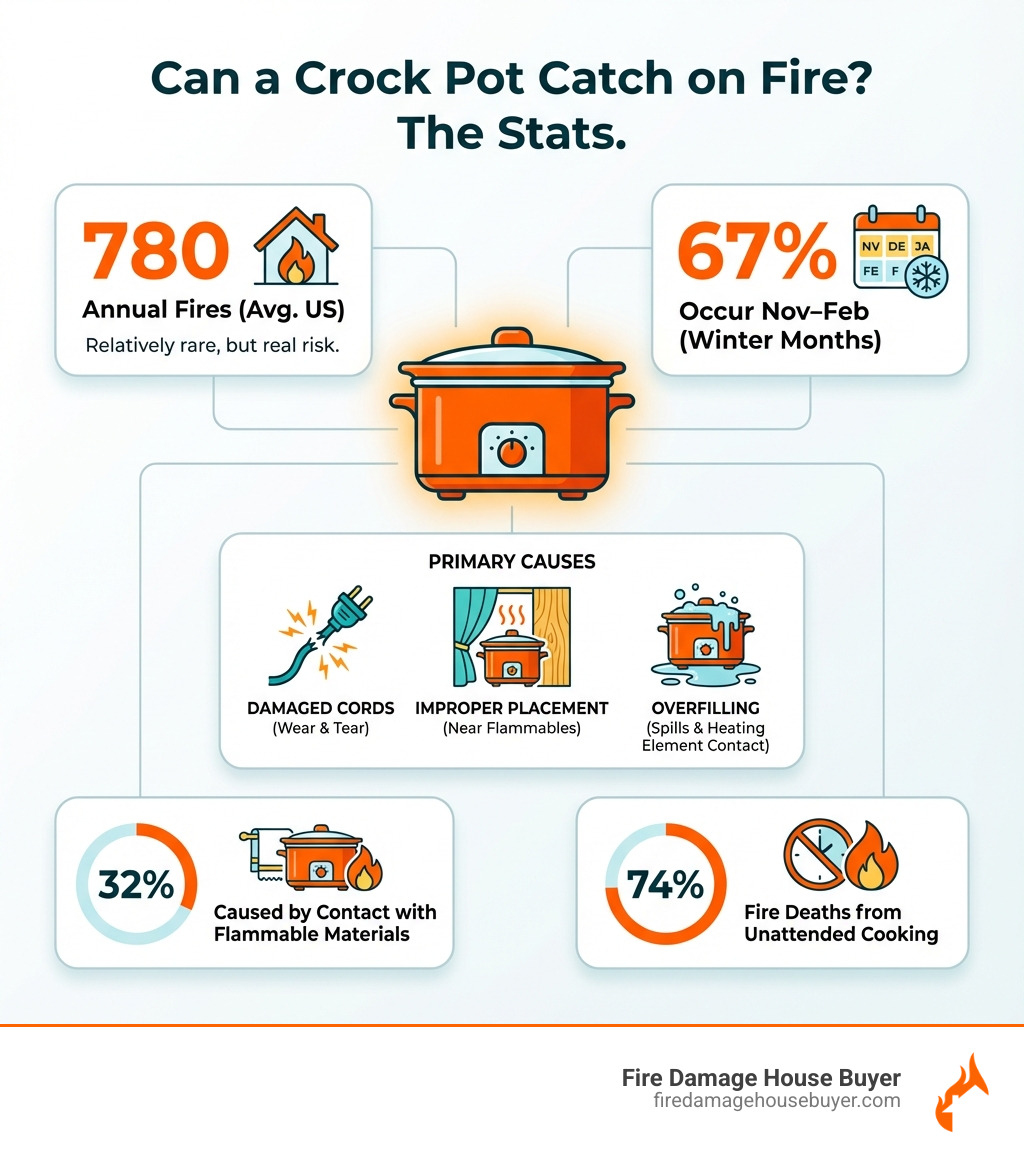 Can a Crock Pot Catch on Fire? The Stats.

780
Annual Fires (Avg. US)
Relatively rare, but real risk.

67%
NV DE JA
FE F
Occur Nov–Feb (Winter Months)

PRIMARY CAUSES

DAMAGED CORDS
(Wear & Tear)

IMPROPER PLACEMENT
(Near Flammables)

OVERFILLING
(Spills & Heating Element Contact)

32%
Caused by Contact with Flammable Materials

74%
Fire Deaths from Unattended Cooking

Fire Damage House Buyer
firedamagehousebuyer.com