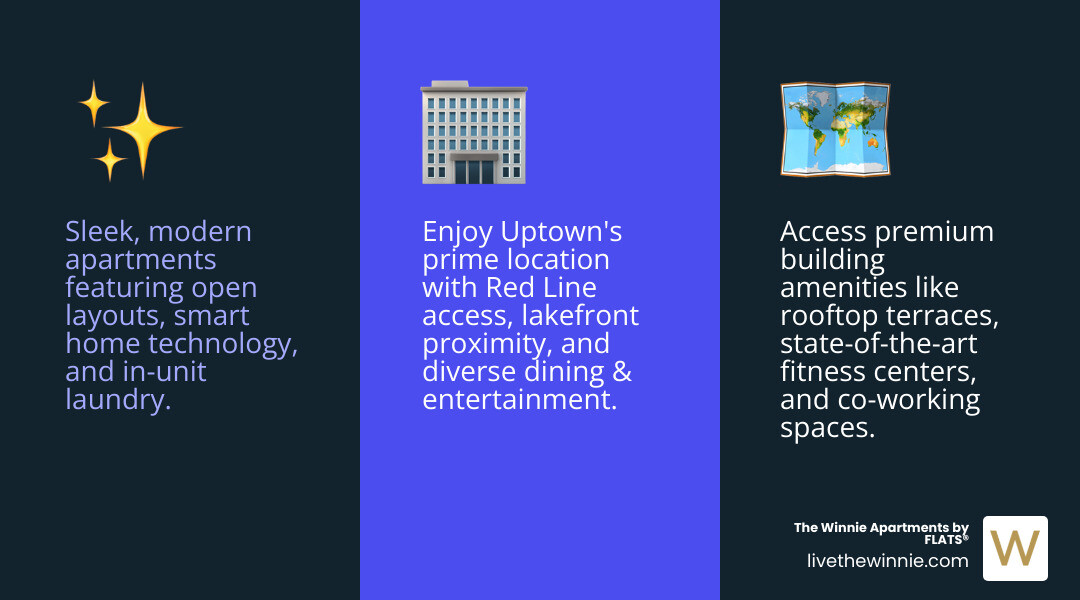 Sleek, modern apartments featuring open layouts, smart home technology, and in-unit laundry.

Enjoy Uptown's prime location with Red Line access, lakefront proximity, and diverse dining & entertainment.

Access premium building amenities like rooftop terraces, state-of-the-art fitness centers, and co-working spaces.

The Winnie Apartments by FLATS®
livethewinnie.com

W