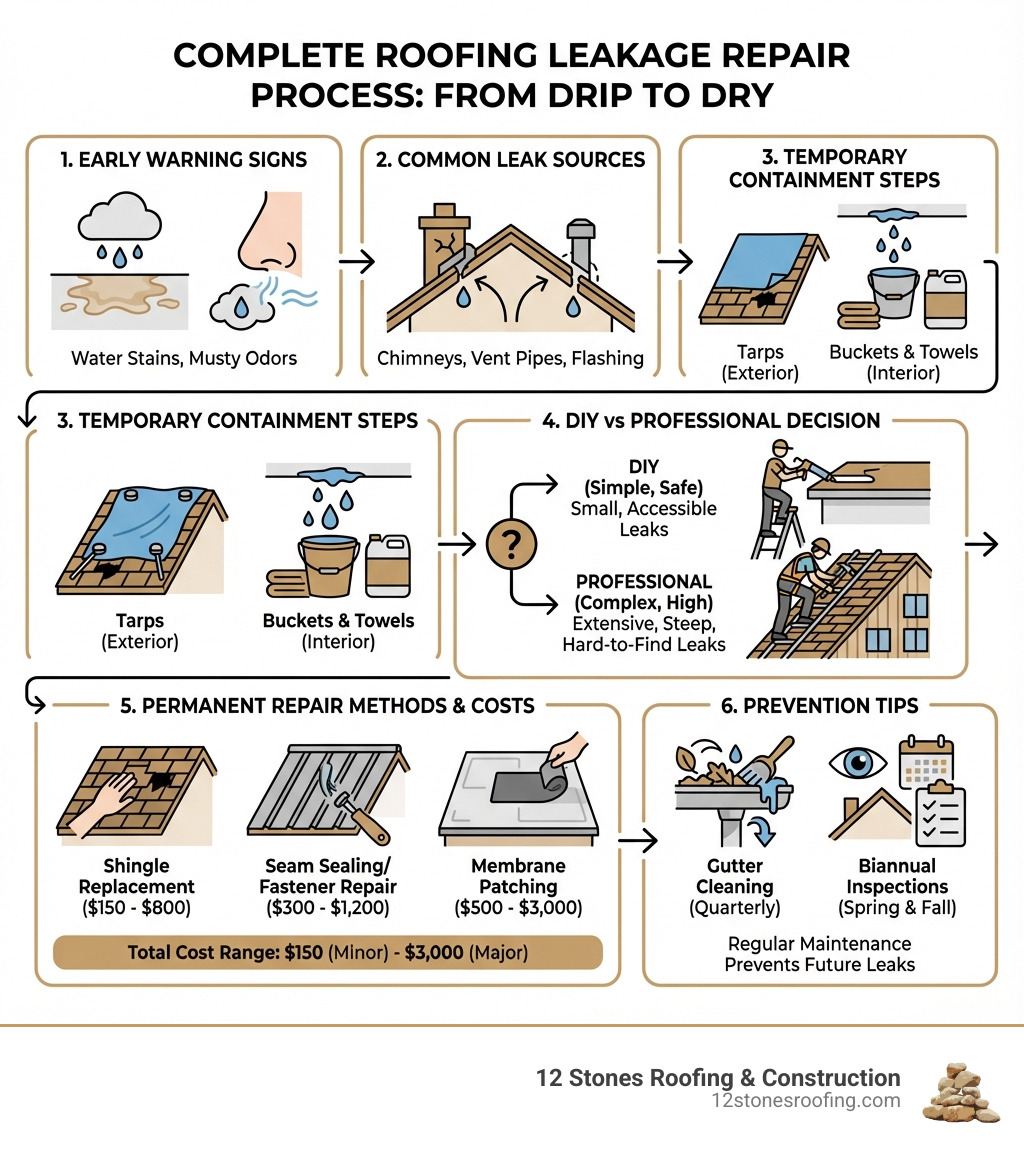 COMPLETE ROOFING LEAKAGE REPAIR PROCESS: FROM DRIP TO DRY

1. EARLY WARNING SIGNS

Water Stains, Musty Odors

2. COMMON LEAK SOURCES

Chimneys, Vent Pipes, Flashing

3. TEMPORARY CONTAINMENT STEPS

Tarps (Exterior)

Buckets & Towels (Interior)

3. TEMPORARY CONTAINMENT STEPS

Tarps (Exterior)

Buckets & Towels (Interior)

4. DIY vs PROFESSIONAL DECISION

?

DIY (Simple, Safe) Small, Accessible Leaks

PROFESSIONAL (Complex, High) Extensive, Steep, Hard-to-Find Leaks

5. PERMANENT REPAIR METHODS & COSTS

Shingle Replacement ($150 - $800)

Seam Sealing/ Fastener Repair ($300 - $1,200)

Membrane Patching ($500 - $3,000)

Total Cost Range: $150 (Minor) - $3,000 (Major)

6. PREVENTION TIPS

Gutter Cleaning (Quarterly)

Biannual Inspections (Spring & Fall)

Regular Maintenance Prevents Future Leaks

12 Stones Roofing & Construction
12stonesroofing.com