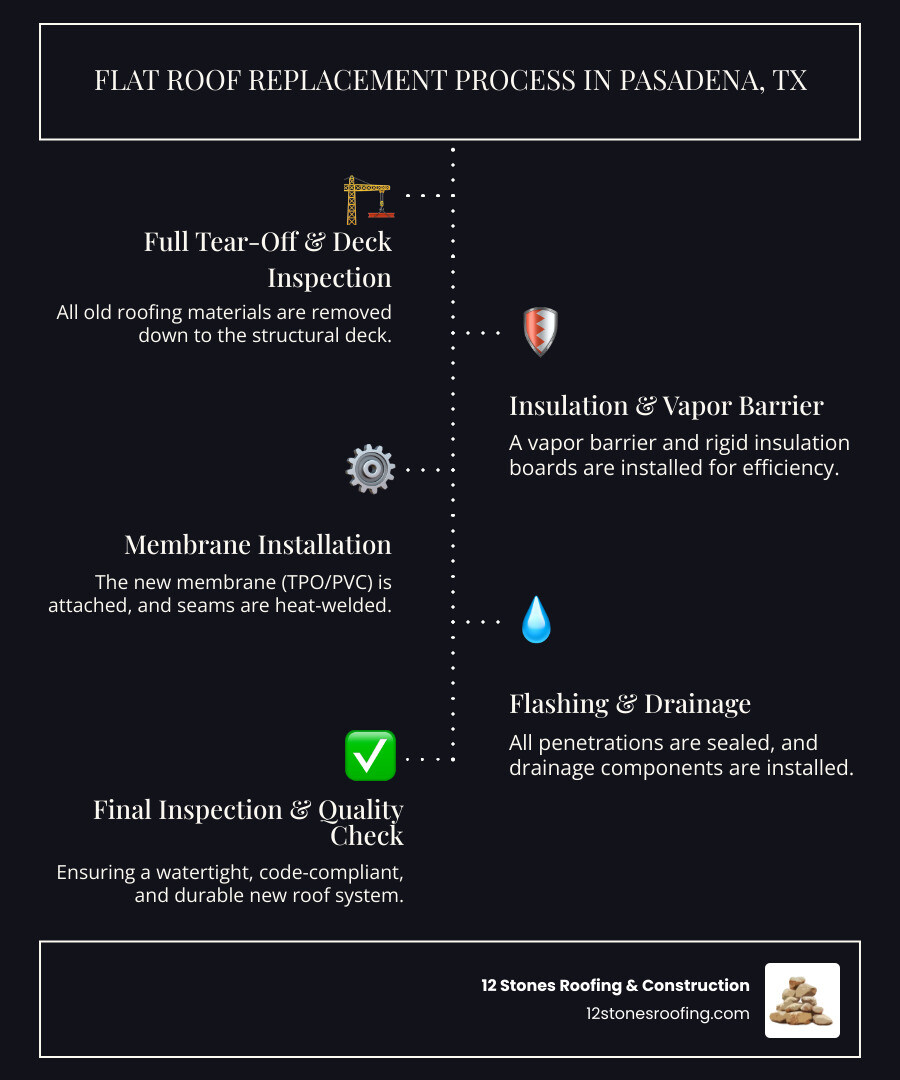 FLAT ROOF REPLACEMENT PROCESS IN PASADENA, TX

Full Tear-Off & Deck Inspection

All old roofing materials are removed down to the structural deck.

Insulation & Vapor Barrier

A vapor barrier and rigid insulation boards are installed for efficiency.

Membrane Installation

The new membrane (TPO/PVC) is attached, and seams are heat-welded.

Flashing & Drainage

All penetrations are sealed, and drainage components are installed.

Final Inspection & Quality Check

Ensuring a watertight, code-compliant, and durable new roof system.

12 Stones Roofing & Construction
12stonesroofing.com