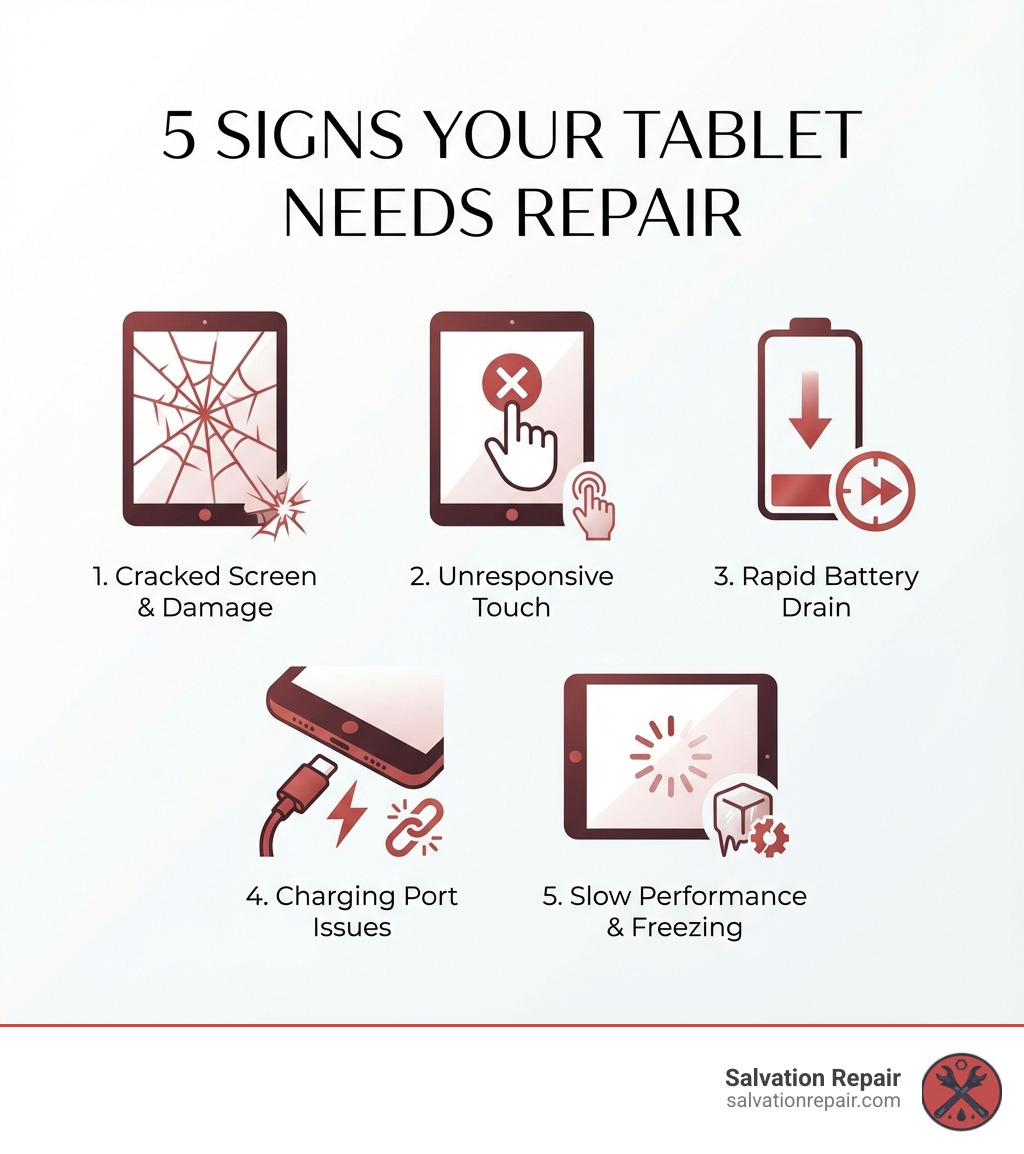 5 SIGNS YOUR TABLET NEEDS REPAIR

1. Cracked Screen & Damage

2. Unresponsive Touch

3. Rapid Battery Drain

4. Charging Port Issues

5. Slow Performance & Freezing

Salvation Repair
salvationrepair.com