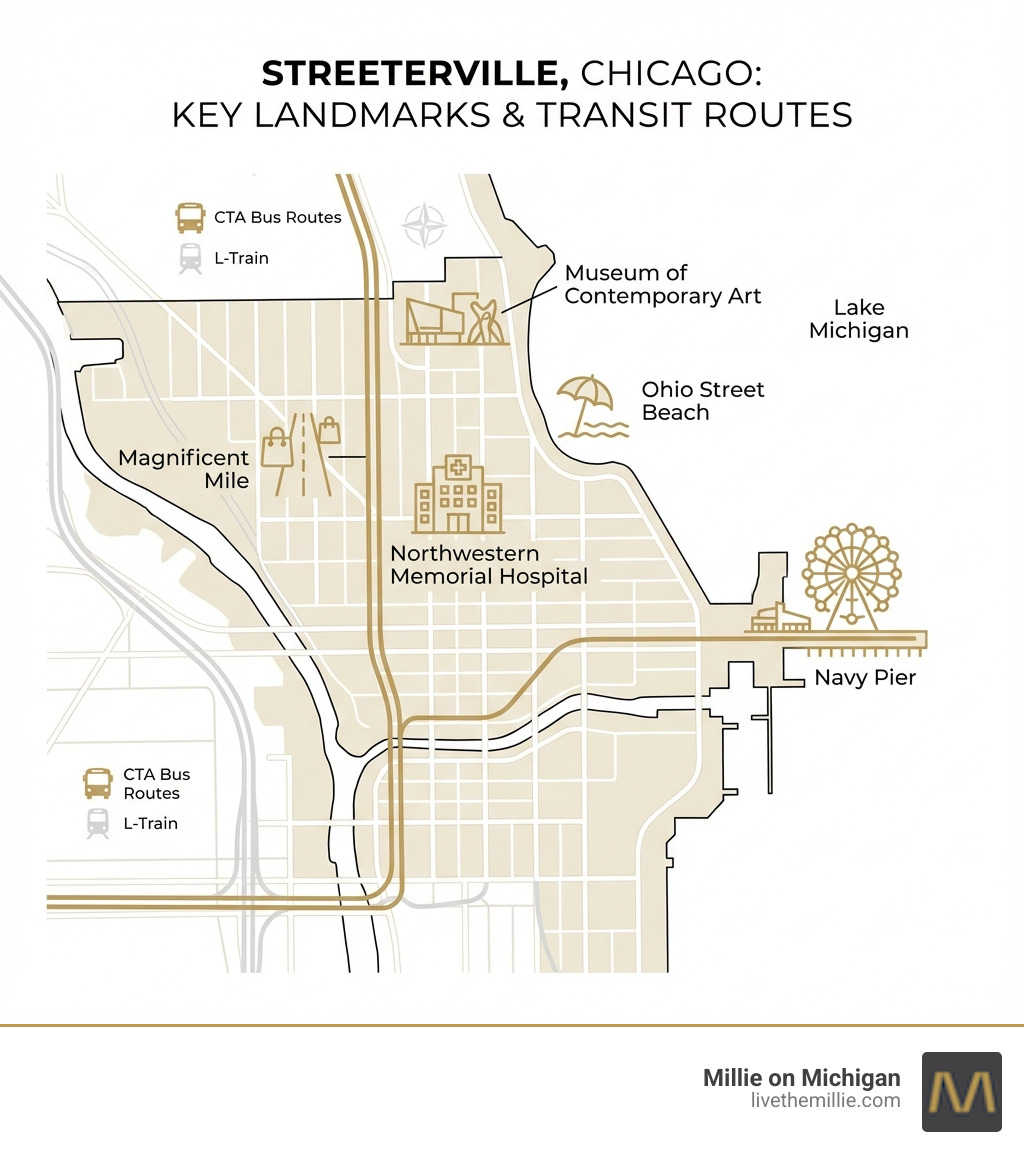 STREETERVILLE, CHICAGO:
KEY LANDMARKS & TRANSIT ROUTES

CTA Bus Routes
L-Train

Museum of Contemporary Art

Lake Michigan

Ohio Street Beach

Magnificent Mile

Northwestern Memorial Hospital

Navy Pier

CTA Bus Routes
L-Train

Millie on Michigan
livethemillie.com

M