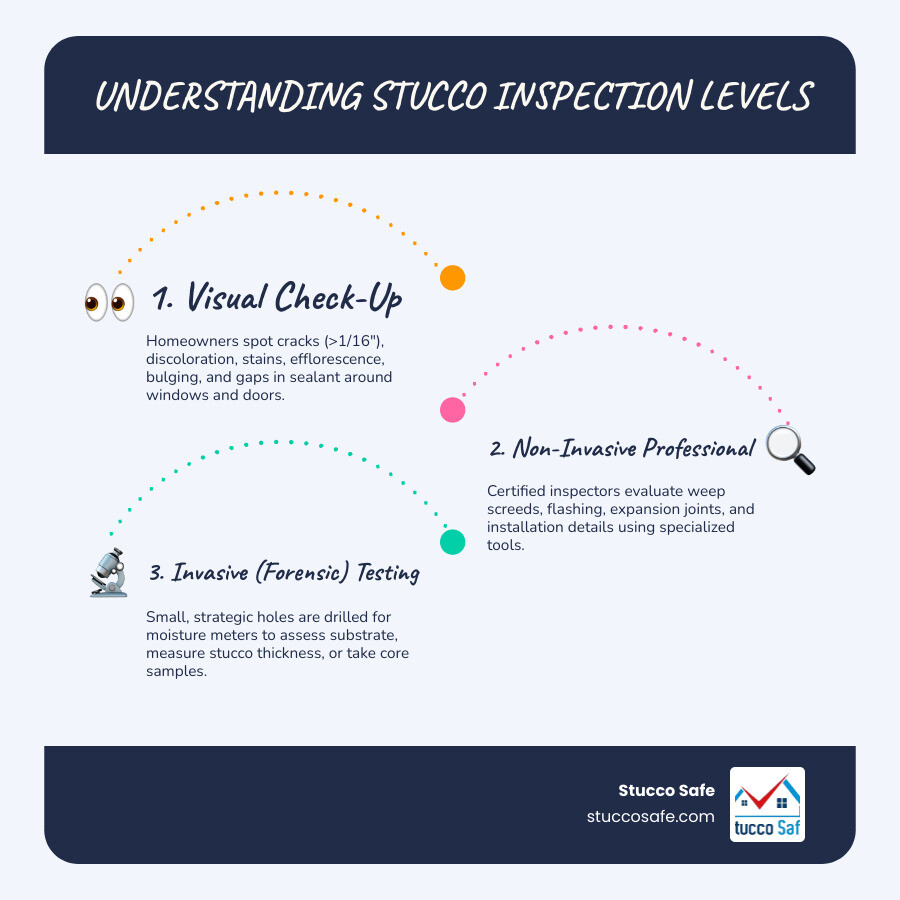 UNDERSTANDING STUCCO INSPECTION LEVELS

1. Visual Check-Up

Homeowners spot cracks (>1/16"), discoloration, stains, efflorescence, bulging, and gaps in sealant around windows and doors.

2. Non-Invasive Professional

Certified inspectors evaluate weep screeds, flashing, expansion joints, and installation details using specialized tools.

3. Invasive (Forensic) Testing

Small, strategic holes are drilled for moisture meters to assess substrate, measure stucco thickness, or take core samples.

Stucco Safe
stuccosafe.com

tucco Saf