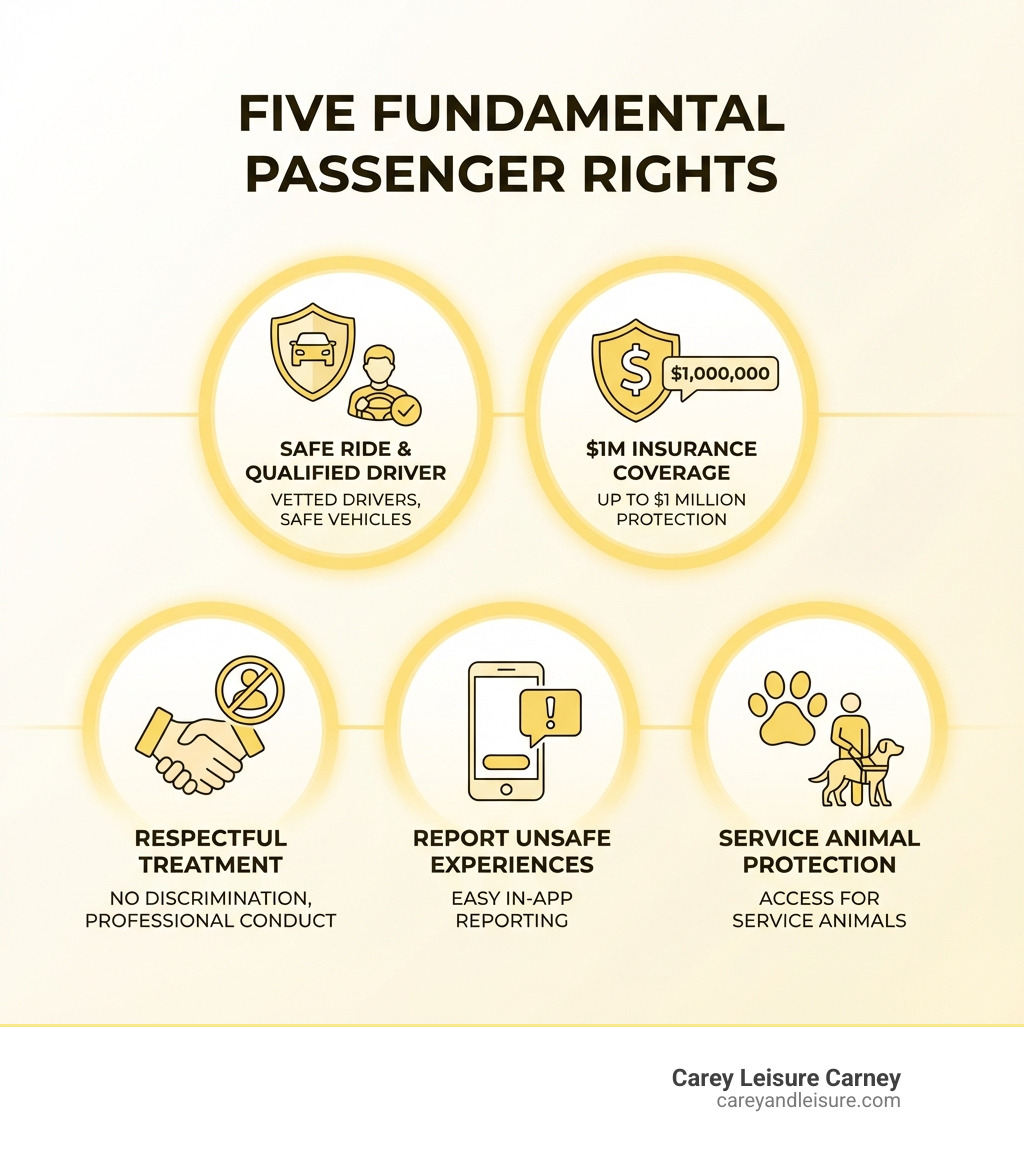 FIVE FUNDAMENTAL PASSENGER RIGHTS

SAFE RIDE & QUALIFIED DRIVER
VETTED DRIVERS, SAFE VEHICLES

$1,000,000

$1M INSURANCE COVERAGE
UP TO $1 MILLION PROTECTION

RESPECTFUL TREATMENT
NO DISCRIMINATION, PROFESSIONAL CONDUCT

REPORT UNSAFE EXPERIENCES
EASY IN-APP REPORTING

SERVICE ANIMAL PROTECTION
ACCESS FOR SERVICE ANIMALS

Carey Leisure Carney
careyandleisure.com