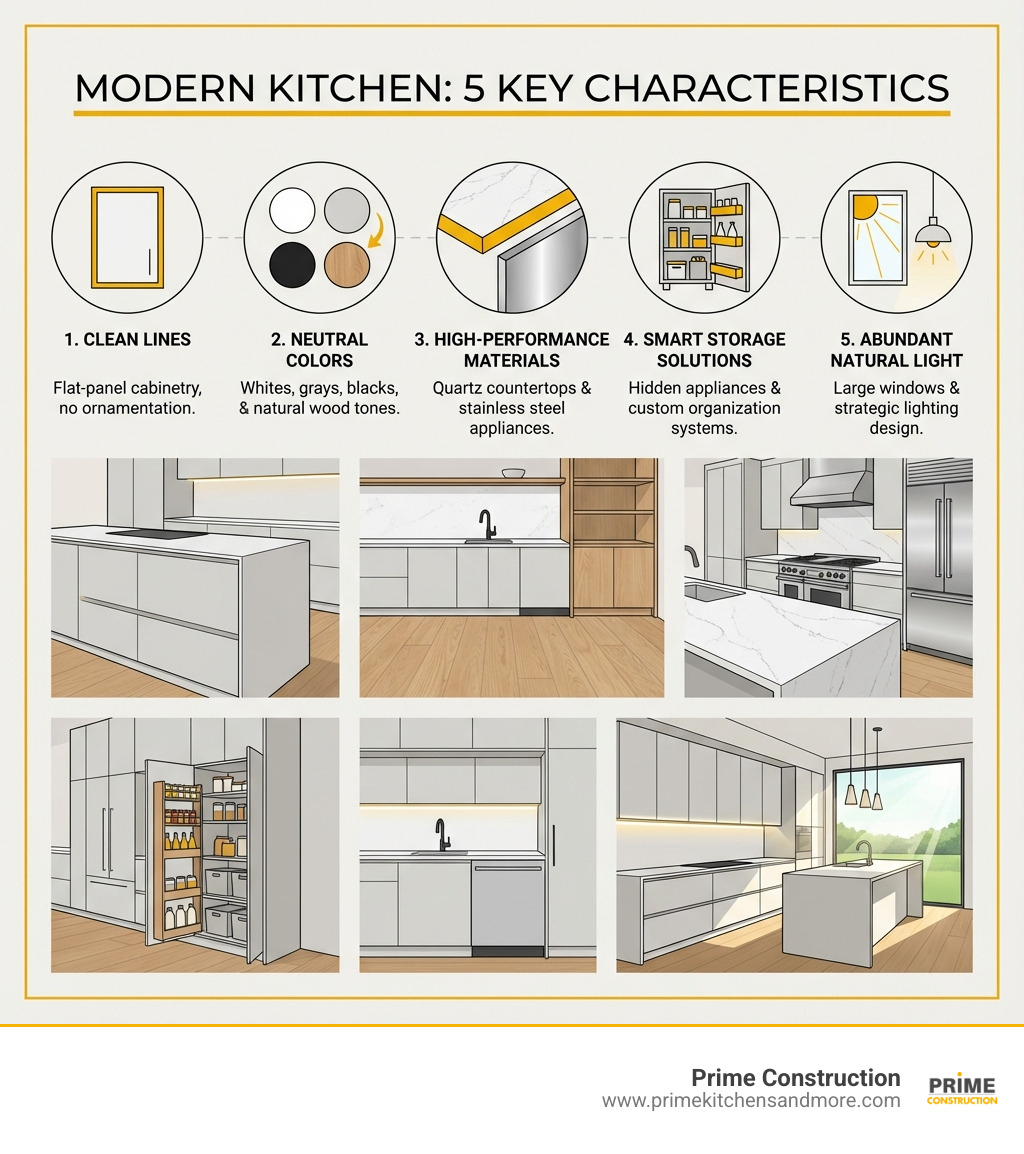 MODERN KITCHEN: 5 KEY CHARACTERISTICS

1. CLEAN LINES
Flat-panel cabinetry, no ornamentation.

2. NEUTRAL COLORS
Whites, grays, blacks, & natural wood tones.

3. HIGH-PERFORMANCE MATERIALS
Quartz countertops & stainless steel appliances.

4. SMART STORAGE SOLUTIONS
Hidden appliances & custom organization systems.

5. ABUNDANT NATURAL LIGHT
Large windows & strategic lighting design.

Prime Construction
www.primekitchensandmore.com

PRIME
CONSTRUCTION